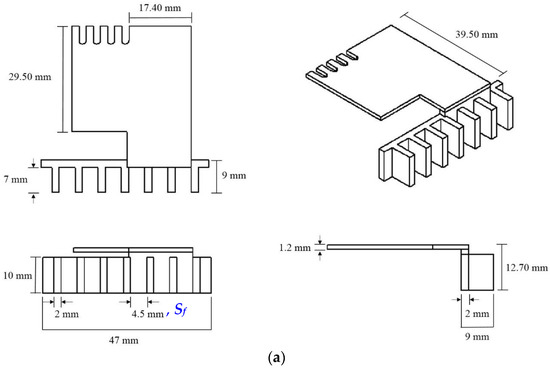 17.40 mm

29.50 mm

7 mm

9 mm

39.50 mm

10 mm

2 mm

4.5 mm , $S_f$

47 mm

1.2 mm

12.70 mm

2 mm

9 mm

(a)