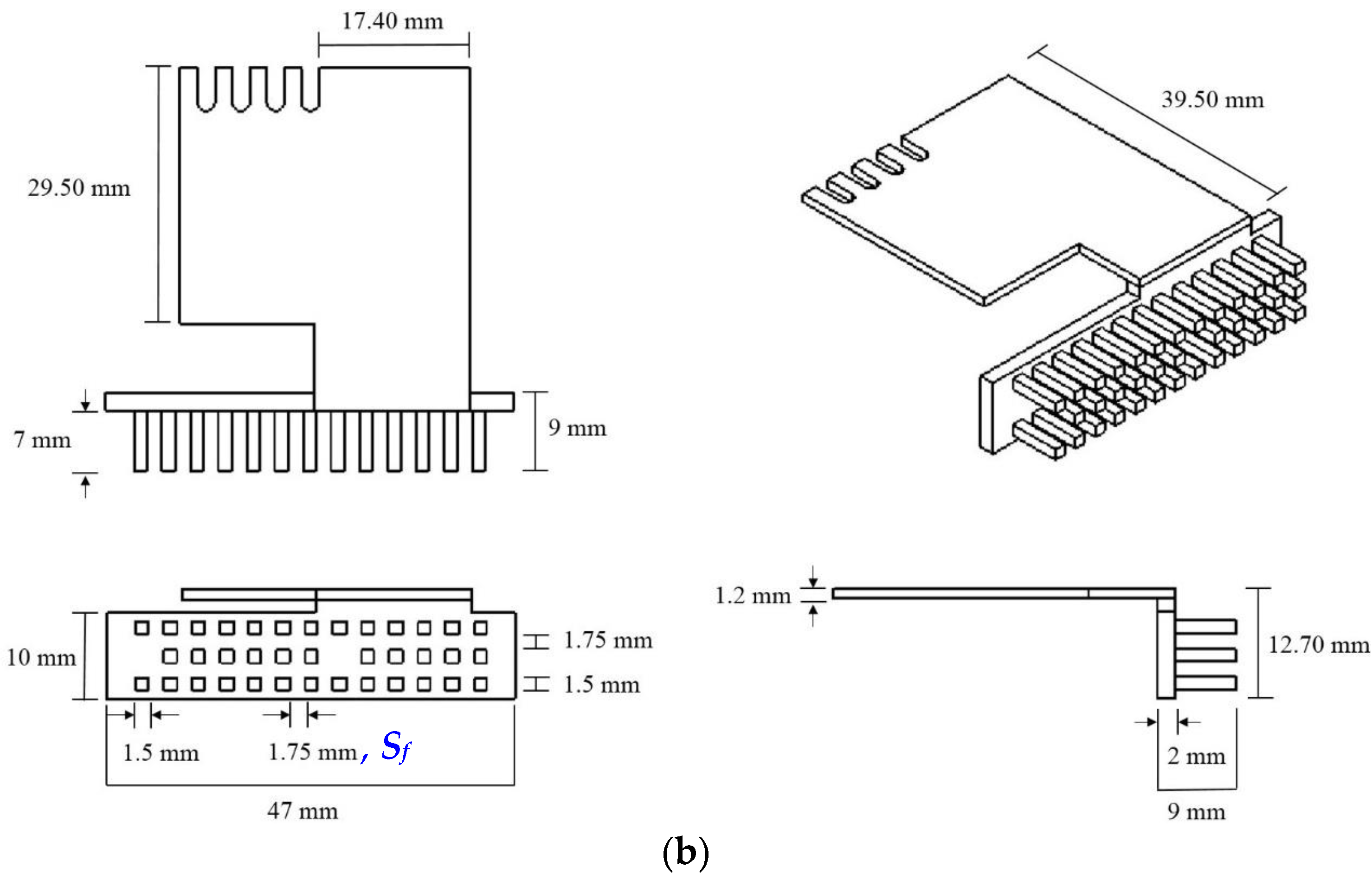 17.40 mm

29.50 mm

7 mm

9 mm

39.50 mm

10 mm

1.75 mm

1.5 mm

1.5 mm

1.75 mm, $S_f$

47 mm

1.2 mm

12.70 mm

2 mm

9 mm

(b)