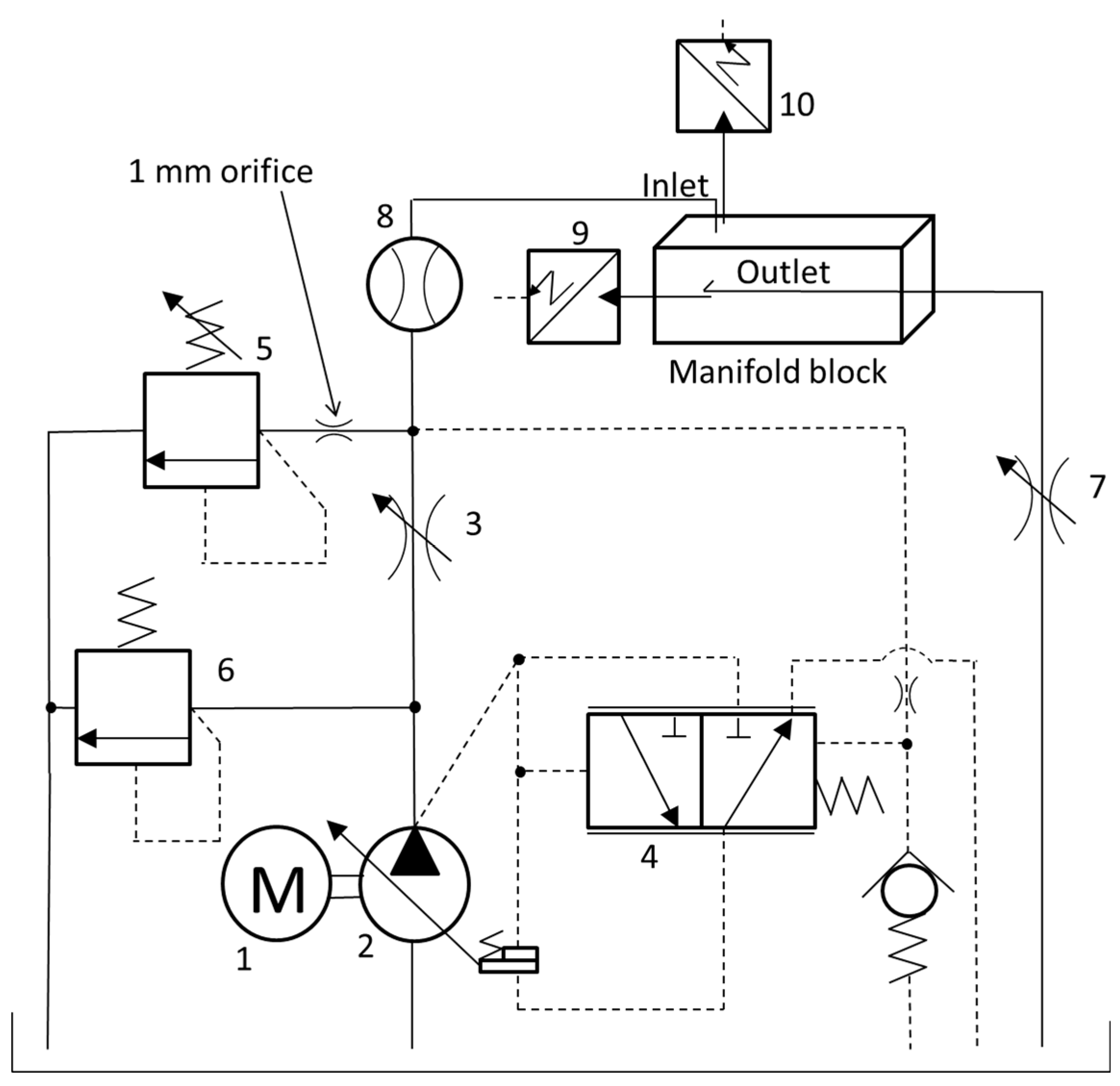 10
1 mm orifice
Inlet
8
9
Outlet
5
Manifold block
7
3
6
4
M
1
2