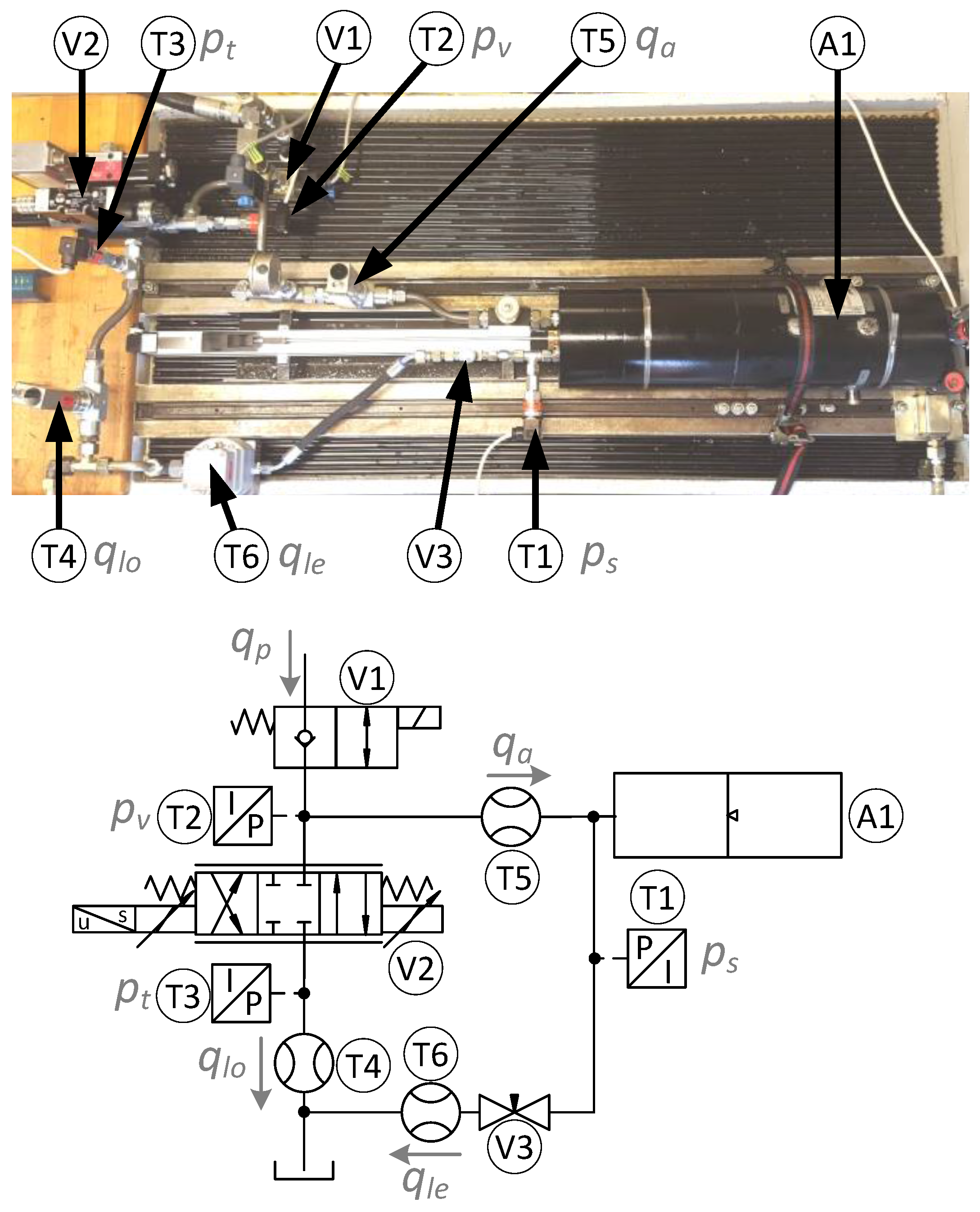 V2 T3 $p_t$ V1 T2 $p_v$ T5 $q_a$ A1

T4 $q_{lo}$ T6 $q_{le}$ V3 T1 $p_s$

$q_p$

V1

$q_a$

$p_v$ T2 I P

A1

T5

T1

u s

V2

P I $p_s$

$p_t$ T3 I P

$q_{lo}$ T4 T6

V3

$q_{le}$