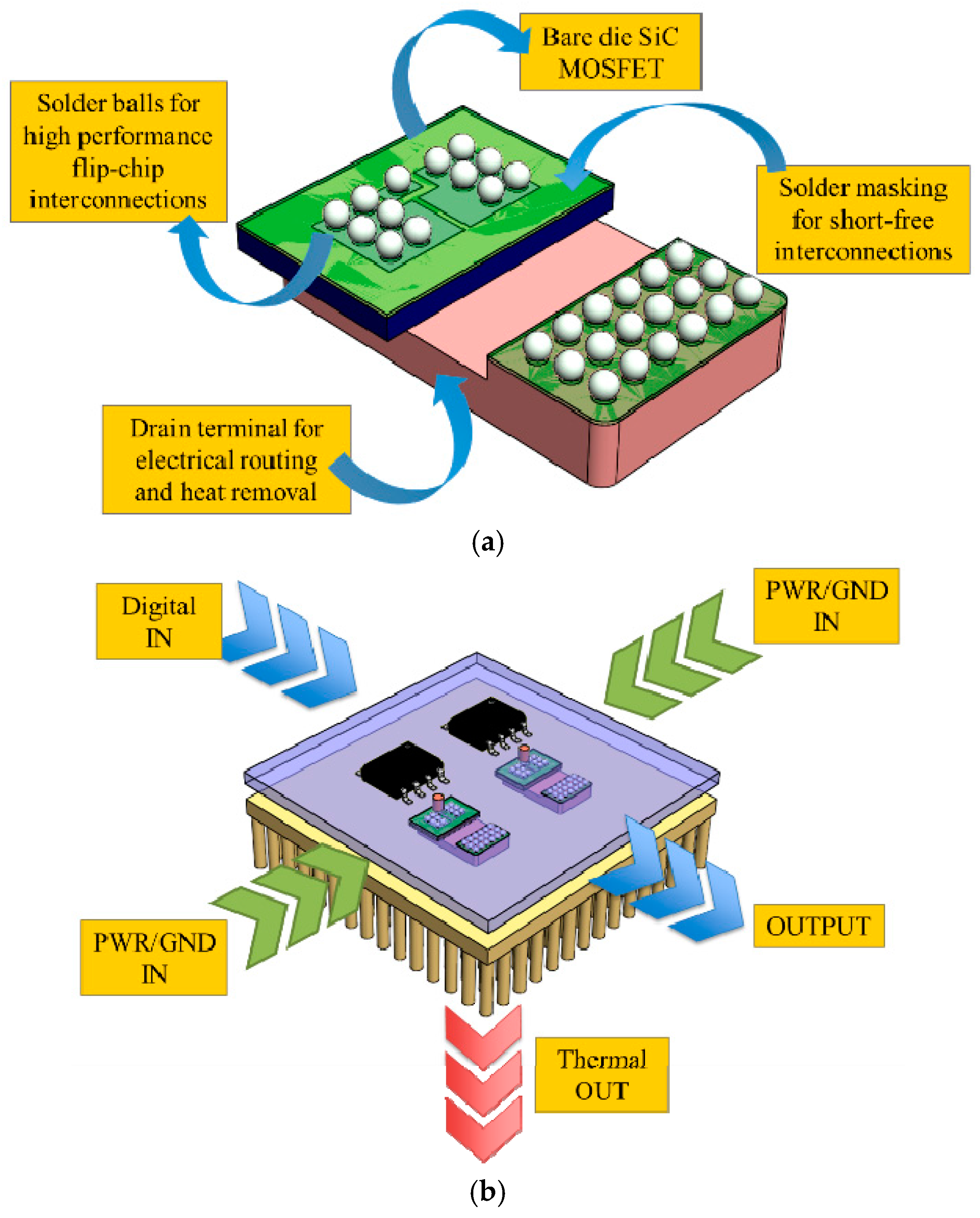 Bare die SiC MOSFET

Solder balls for high performance flip-chip interconnections

Solder masking for short-free interconnections

Drain terminal for electrical routing and heat removal

(a)

Digital IN

PWR/GND IN

PWR/GND IN

OUTPUT

Thermal OUT

(b)