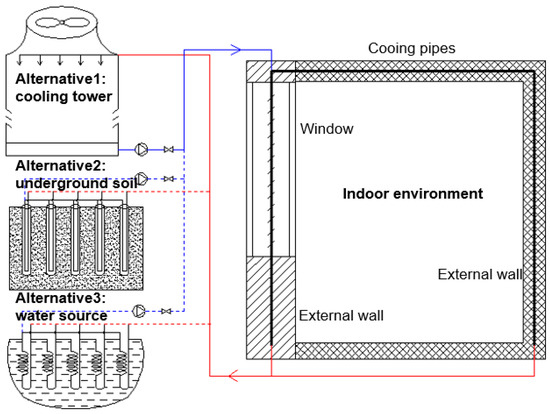 Alternative1: cooling tower

Alternative2: underground soil

Alternative3: water source

Cooing pipes

Window

Indoor environment

External wall

External wall