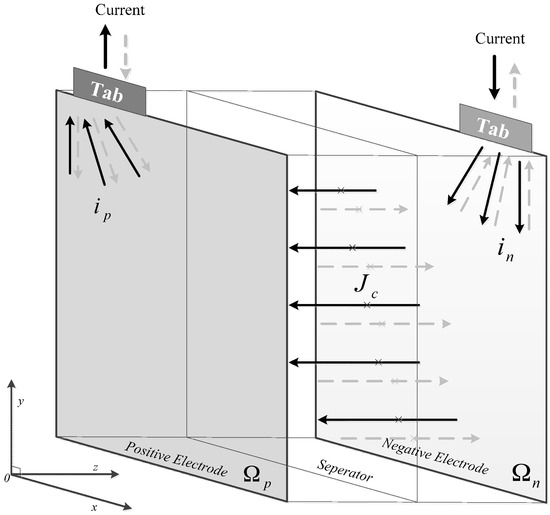 Current

Current

Tab

Tab

$i_p$

$i_n$

$J_c$

y

0

z

x

Positive Electrode

$\Omega_p$

Seperator

Negative Electrode

$\Omega_n$