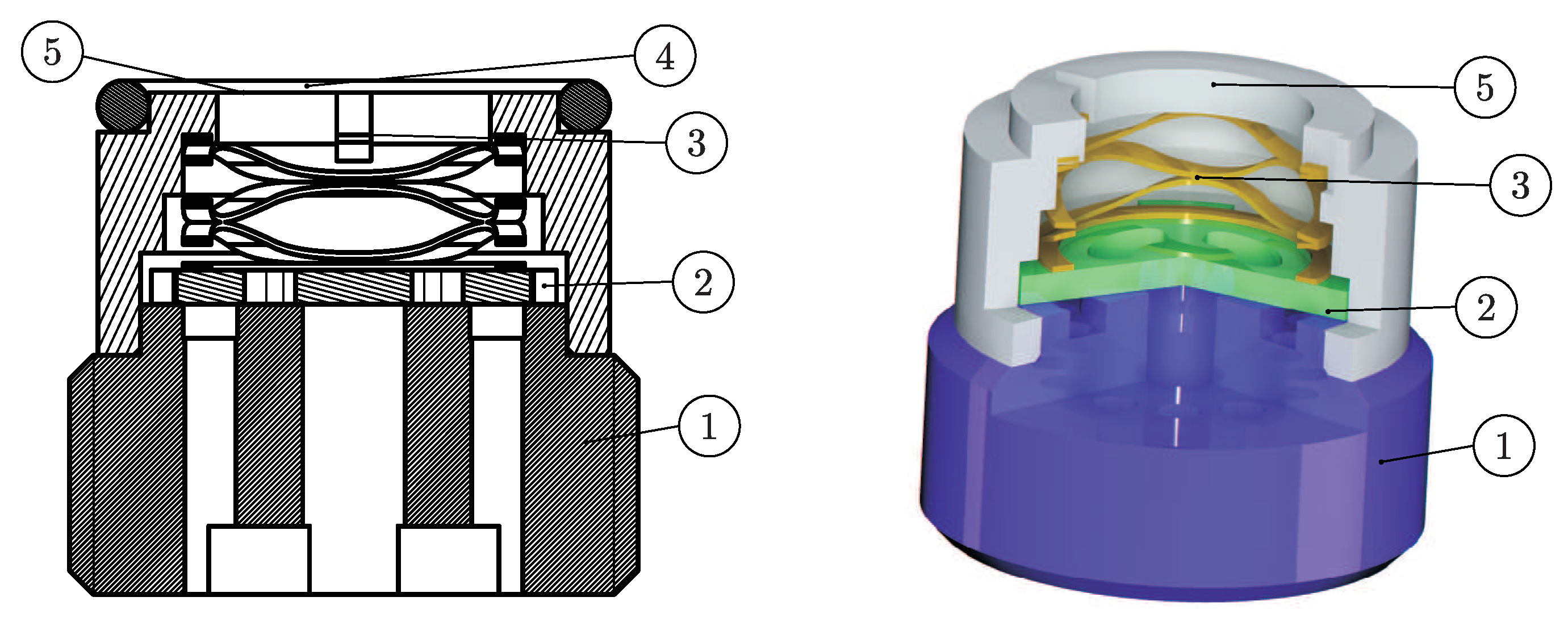 5
4
3
2
1
5
3
2
1