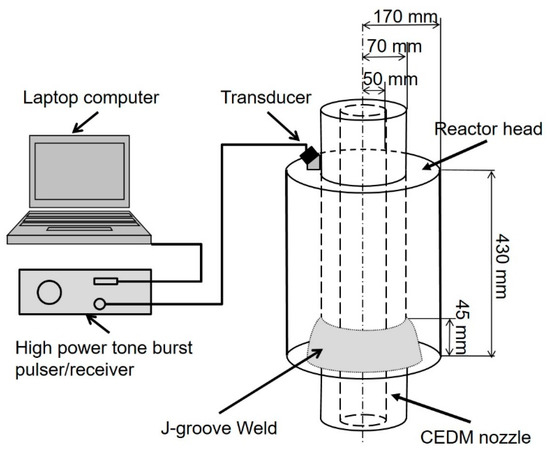 170 mm
70 mm
50 mm
Laptop computer
Transducer
Reactor head
430 mm
45 mm
High power tone burst pulser/receiver
J-groove Weld
CEDM nozzle