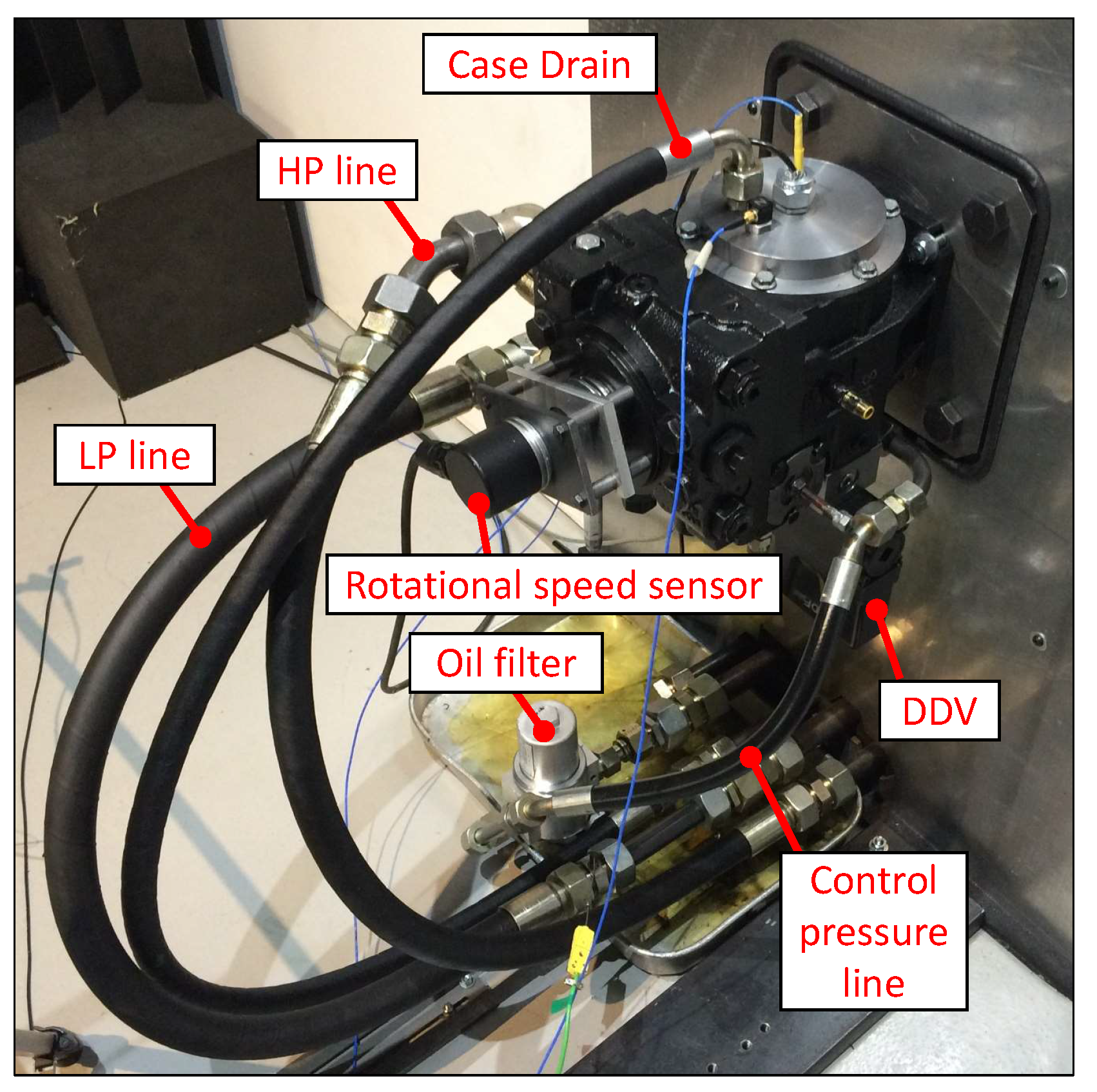 Case Drain

HP line

LP line

Rotational speed sensor

Oil filter

DDV

Control pressure line