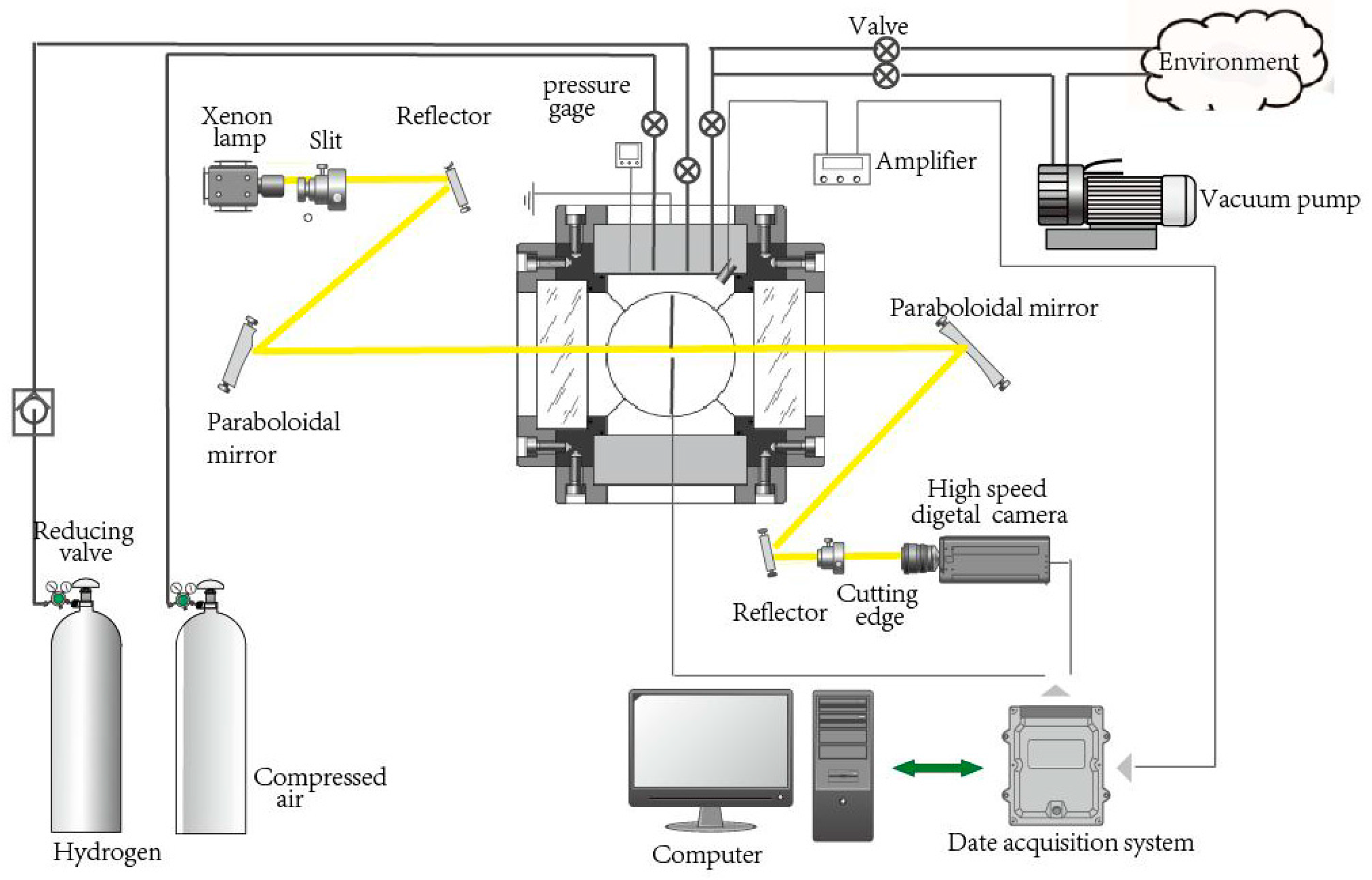 Valve
Environment
pressure gage
Xenon lamp
Slit
Reflector
Amplifier
Vacuum pump
Paraboloidal mirror
Paraboloidal mirror
High speed digetal camera
Reducing valve
Reflector
Cutting edge
Compressed air
Hydrogen
Computer
Date acquisition system