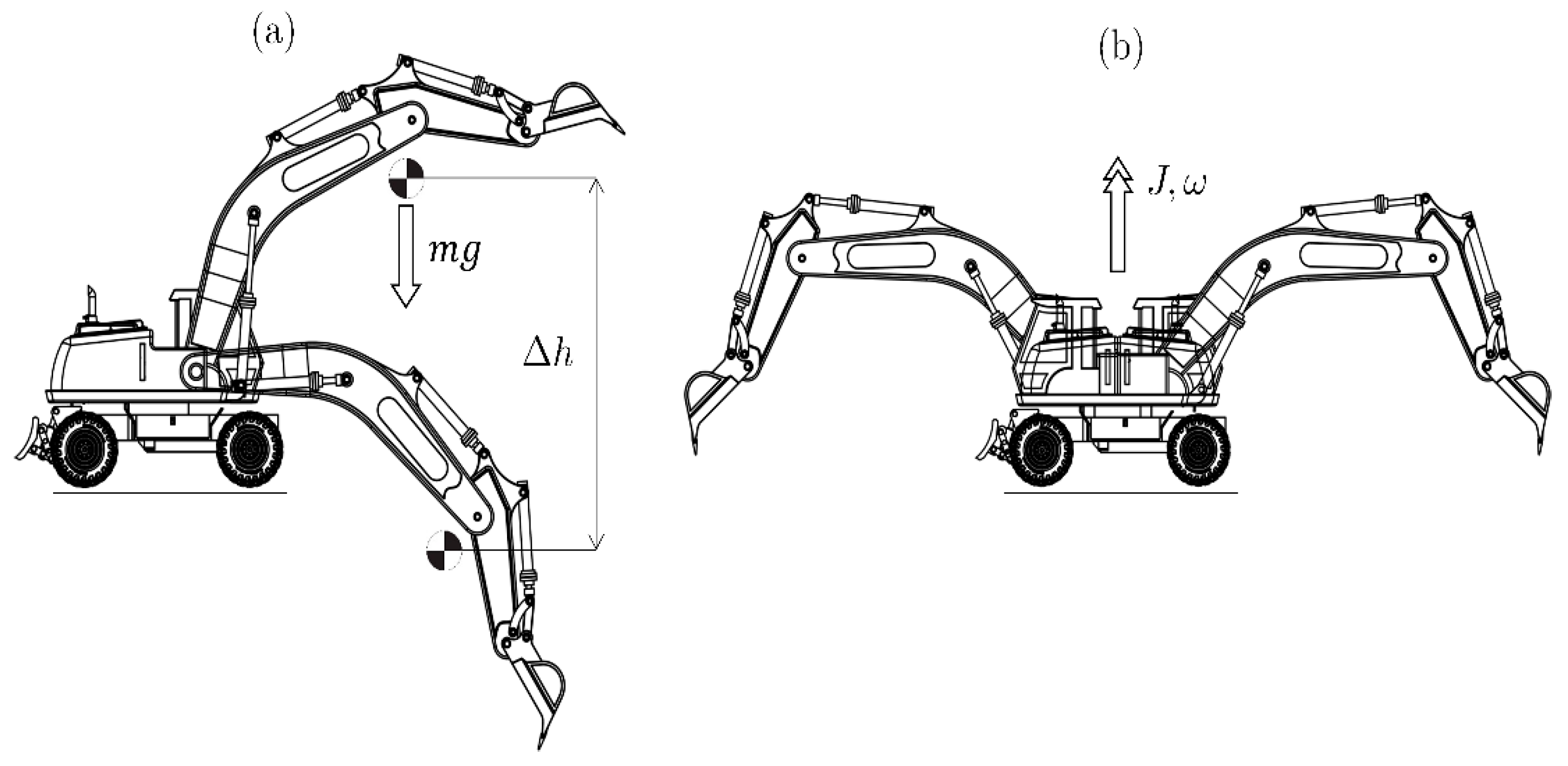 (a)

$mg$

$\Delta h$

(b)

$J, \omega$