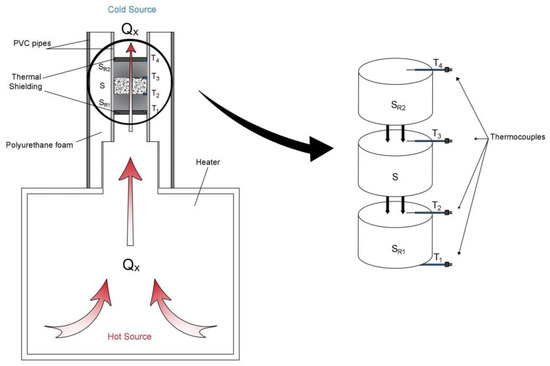 Cold Source

$Q_x$

PVC pipes

Thermal Shielding

$S_{R2}$

S

$S_{R1}$

$T_4$

$T_3$

$T_2$

$T_1$

Polyurethane foam

Heater

$Q_x$

Hot Source

$T_4$

$S_{R2}$

$T_3$

S

$T_2$

$S_{R1}$

$T_1$

Thermocouples