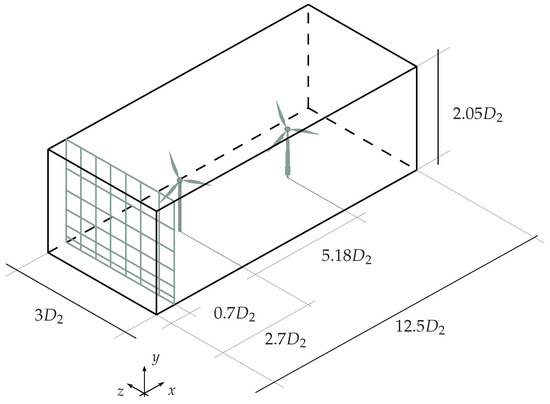 $2.05D_2$

$5.18D_2$

$3D_2$

$0.7D_2$

$2.7D_2$

$12.5D_2$

$y$

$z$ $x$