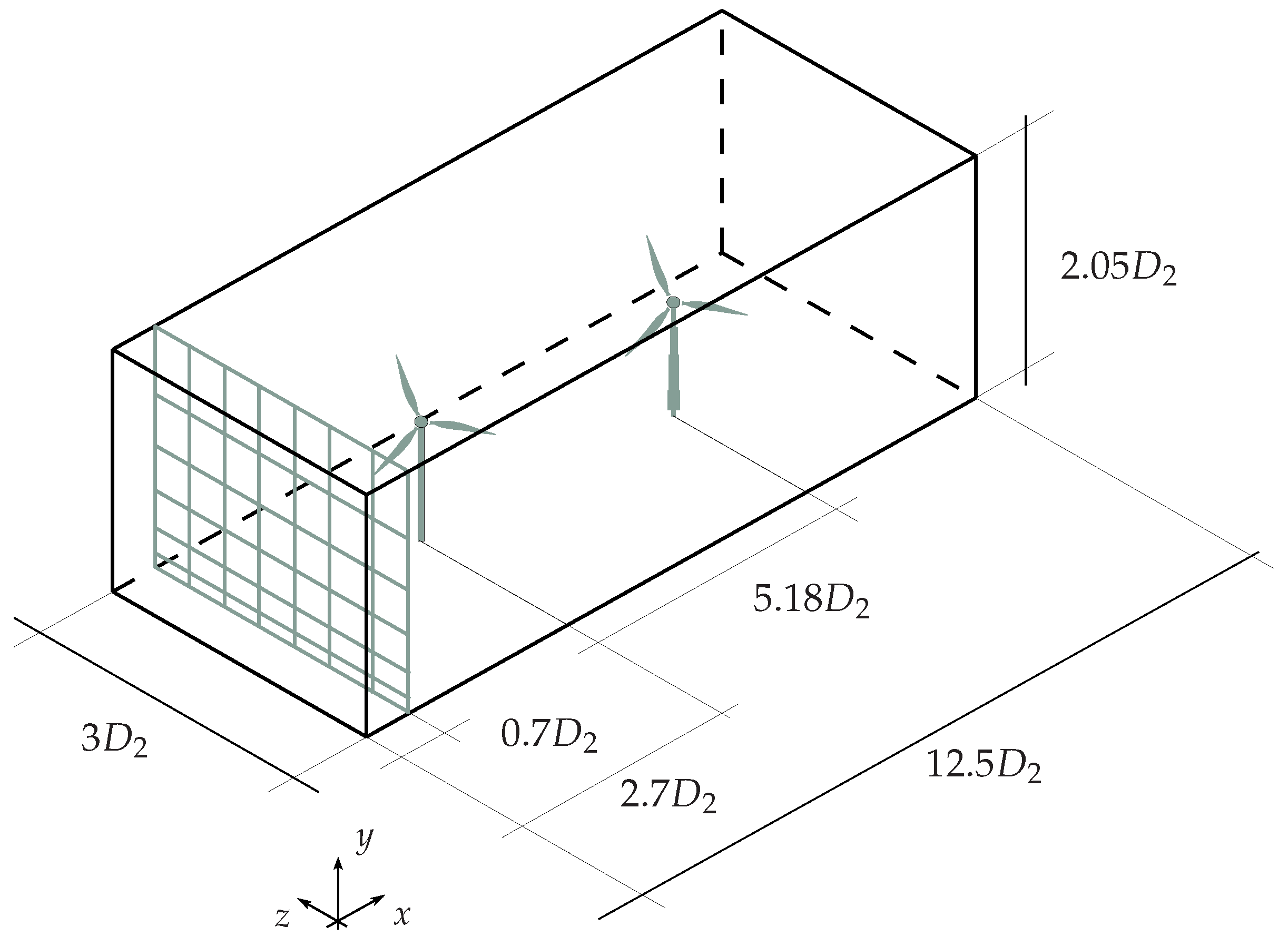 $2.05D_2$

$5.18D_2$

$3D_2$

$0.7D_2$

$2.7D_2$

$12.5D_2$

$y$

$z$

$x$