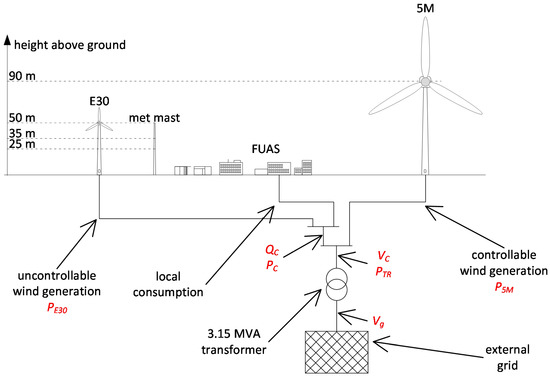 5M

height above ground

90 m

E30

50 m

met mast

35 m

25 m

FUAS

$Q_C$
$P_C$

$V_C$
$P_{TR}$

uncontrollable wind generation
$P_{E30}$

local consumption

controllable wind generation
$P_{5M}$

$V_g$

3.15 MVA transformer

external grid