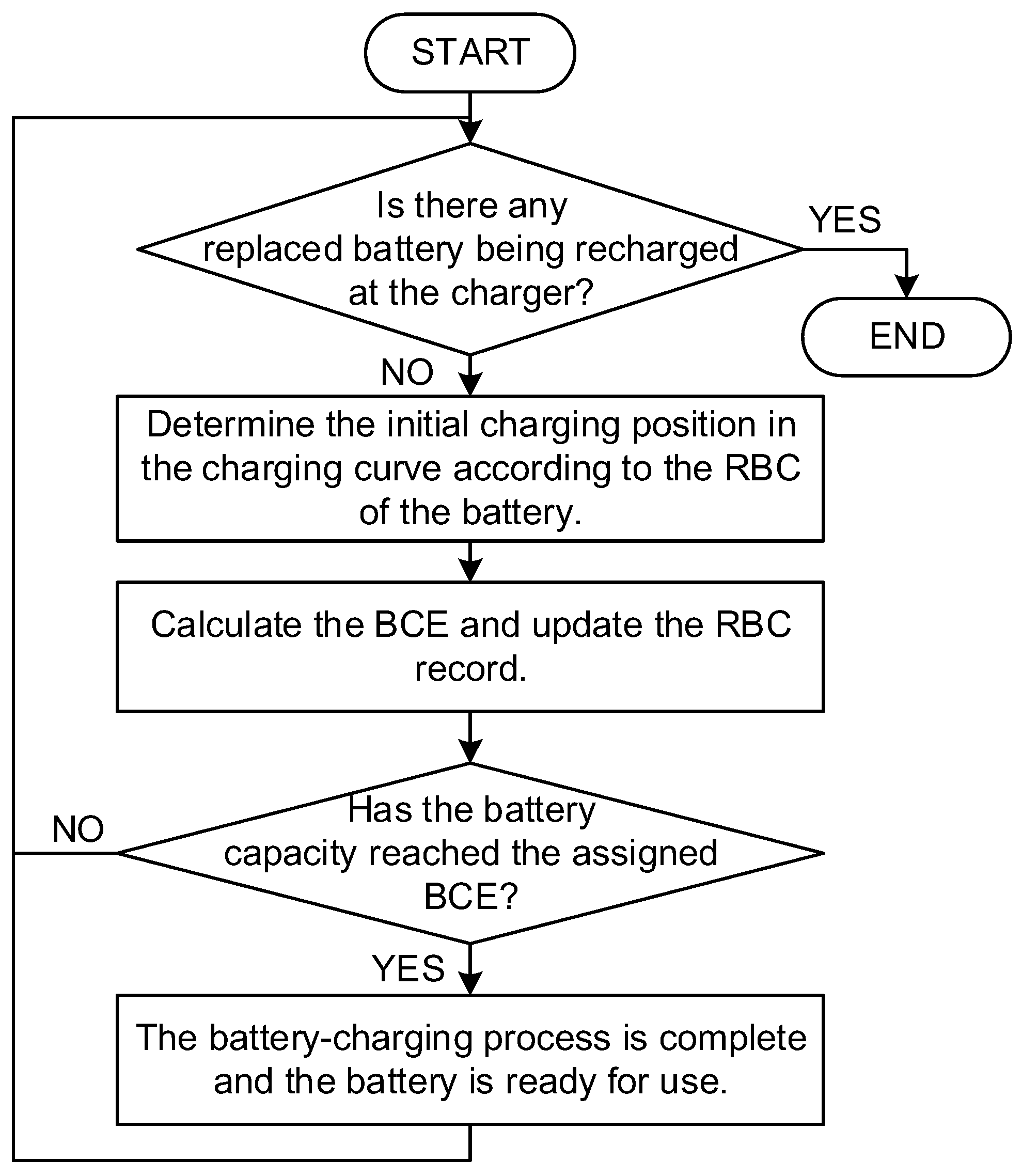 START

Is there any replaced battery being recharged at the charger?

YES

END

NO

Determine the initial charging position in the charging curve according to the RBC of the battery.

Calculate the BCE and update the RBC record.

Has the battery capacity reached the assigned BCE?

NO

YES

The battery-charging process is complete and the battery is ready for use.