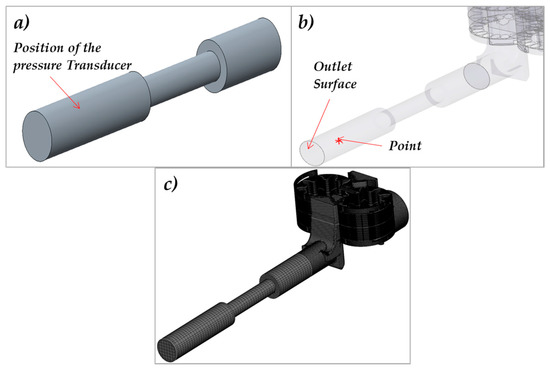 a)

Position of the pressure Transducer

b)

Outlet Surface

Point

c)