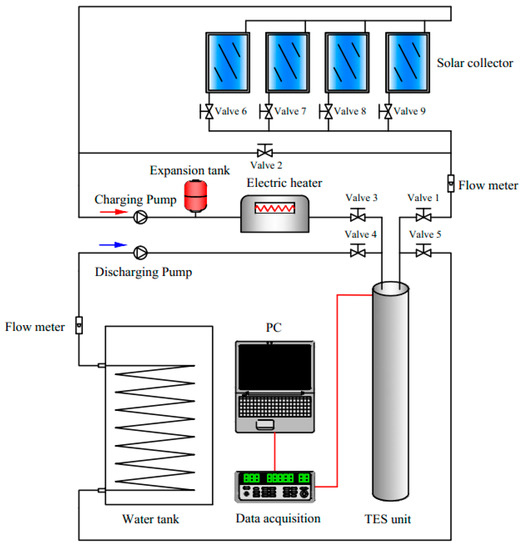 Solar collector

Valve 6
Valve 7
Valve 8
Valve 9

Valve 2

Expansion tank

Electric heater

Flow meter

Charging Pump

Valve 3
Valve 1
Valve 4
Valve 5

Discharging Pump

Flow meter

PC

Water tank

Data acquisition

TES unit