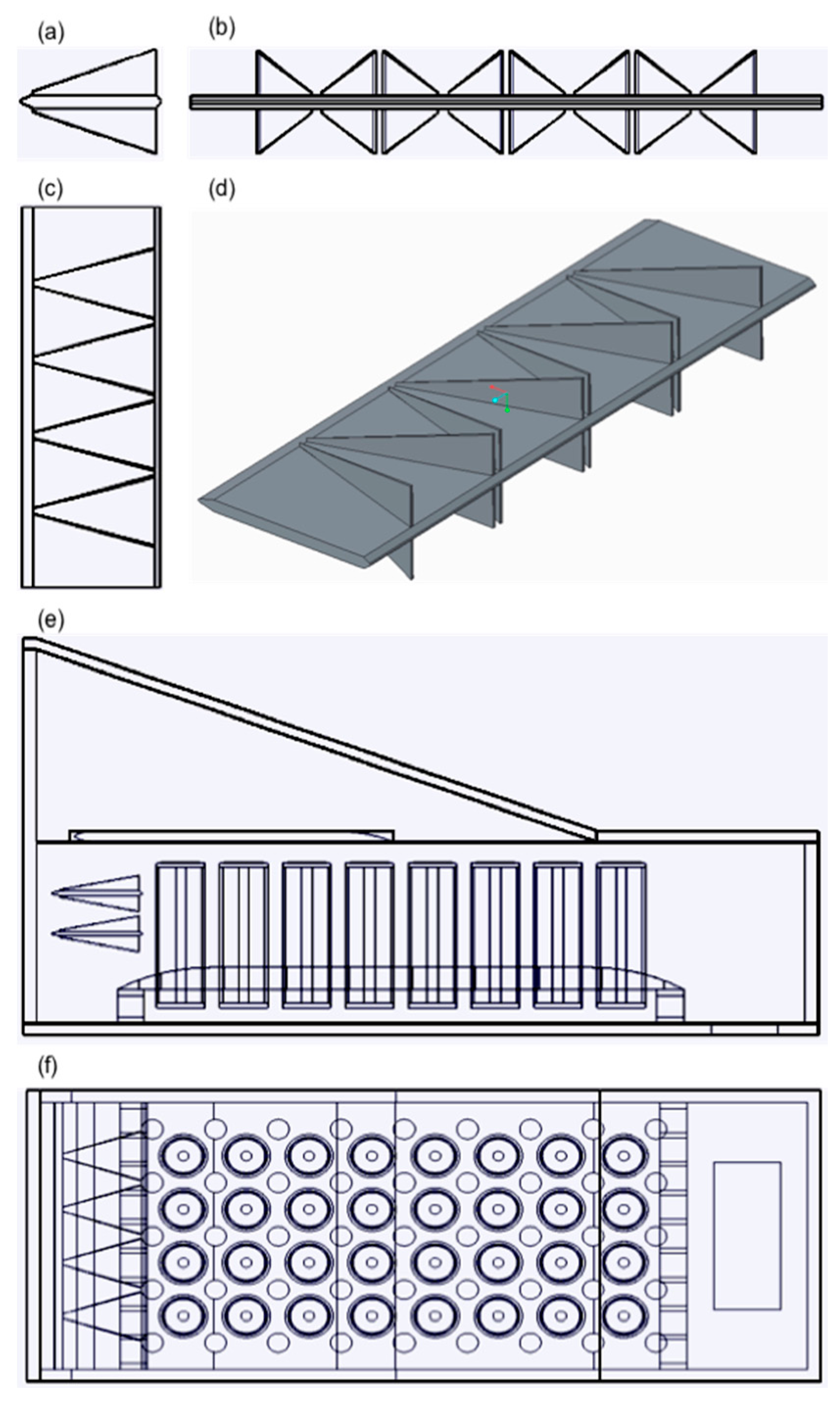 (a)
(b)
(c)
(d)
(e)
(f)