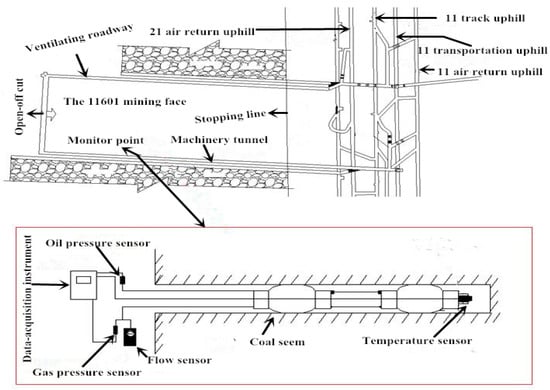 Ventilating roadway
21 air return uphill
11 track uphill
11 transportation uphill
11 air return uphill
Open-off cut
The 11601 mining face
Stopping line
Monitor point
Machinery tunnel
Data-acquisition instrument
Oil pressure sensor
Coal seem
Temperature sensor
Flow sensor
Gas pressure sensor