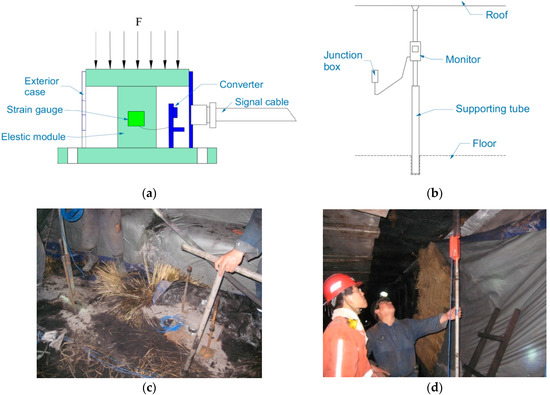 F

Exterior case

Strain gauge

Elestic module

Converter

Signal cable

(a)

Roof

Junction box

Monitor

Supporting tube

Floor

(b)

(c)

(d)