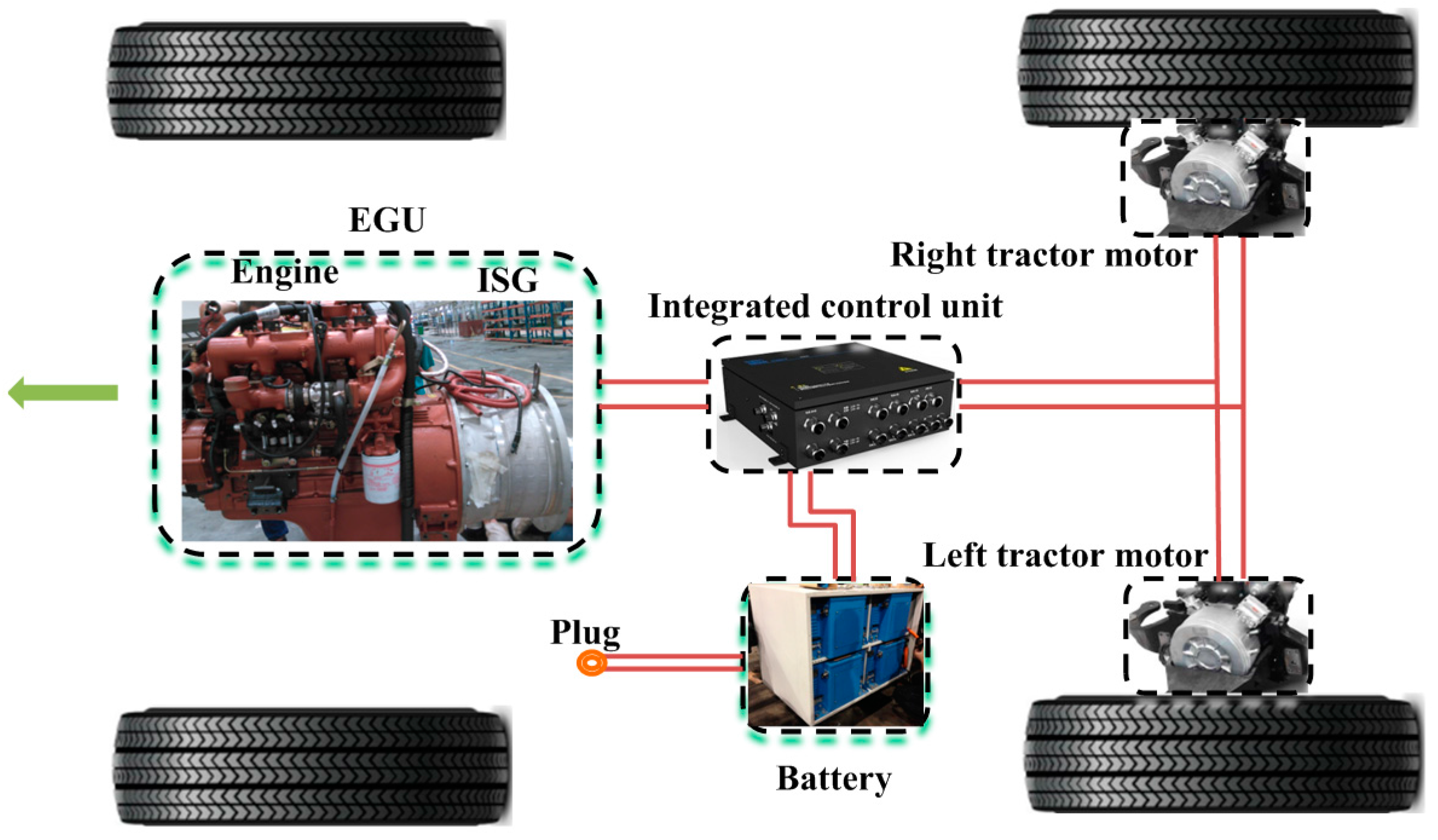 EGU

Engine

ISG

Right tractor motor

Integrated control unit

Left tractor motor

Plug

Battery