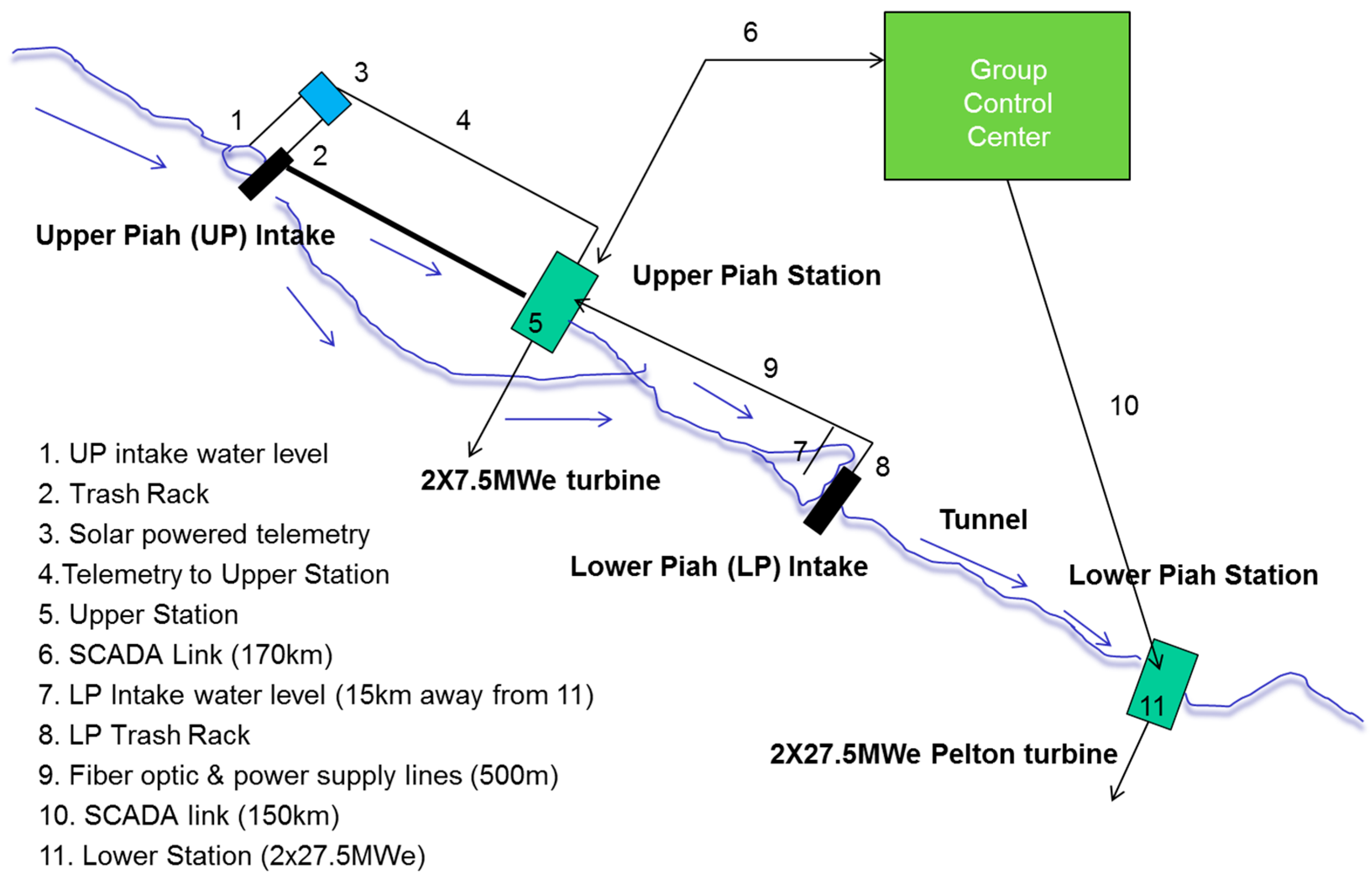 6

Group Control Center

3

1

4

2

Upper Piah (UP) Intake

Upper Piah Station

5

9

10

7

8

2X7.5MWe turbine

Tunnel

Lower Piah (LP) Intake

Lower Piah Station

11

2X27.5MWe Pelton turbine

1. UP intake water level
2. Trash Rack
3. Solar powered telemetry
4.Telemetry to Upper Station
5. Upper Station
6. SCADA Link (170km)
7. LP Intake water level (15km away from 11)
8. LP Trash Rack
9. Fiber optic & power supply lines (500m)
10. SCADA link (150km)
11. Lower Station (2x27.5MWe)