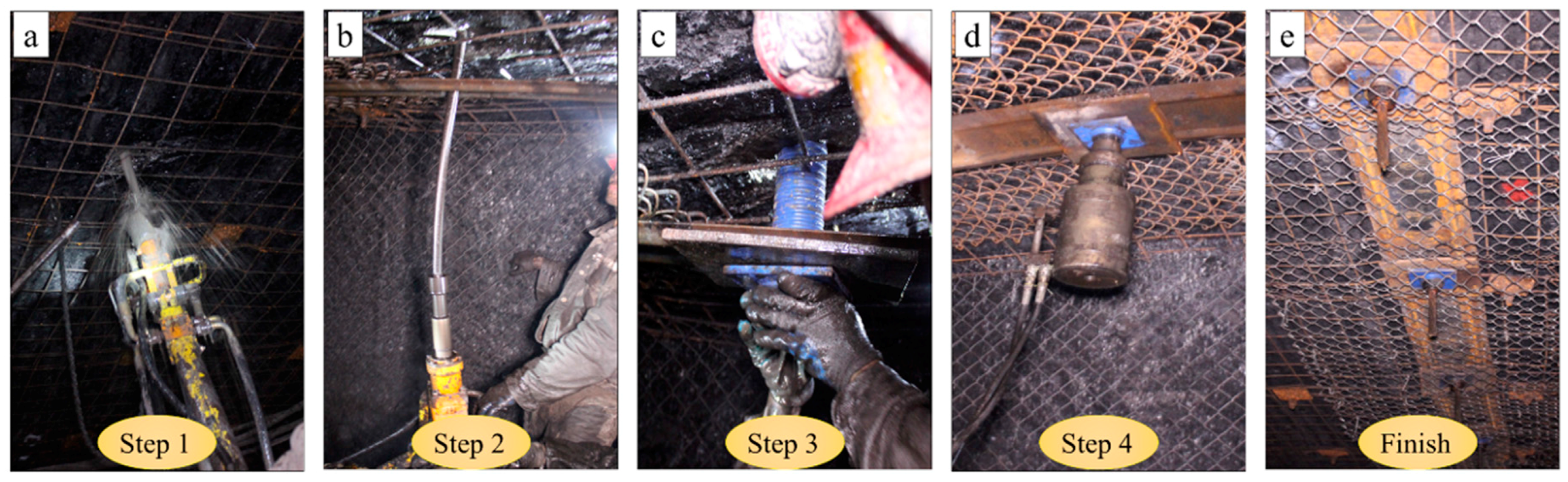 a

Step 1

b

Step 2

c

Step 3

d

Step 4

e

Finish