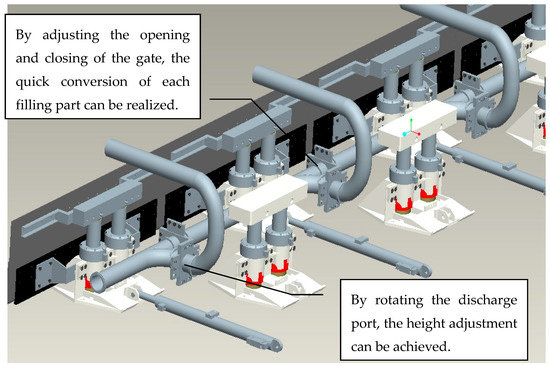 By adjusting the opening and closing of the gate, the quick conversion of each filling part can be realized.

By rotating the discharge port, the height adjustment can be achieved.