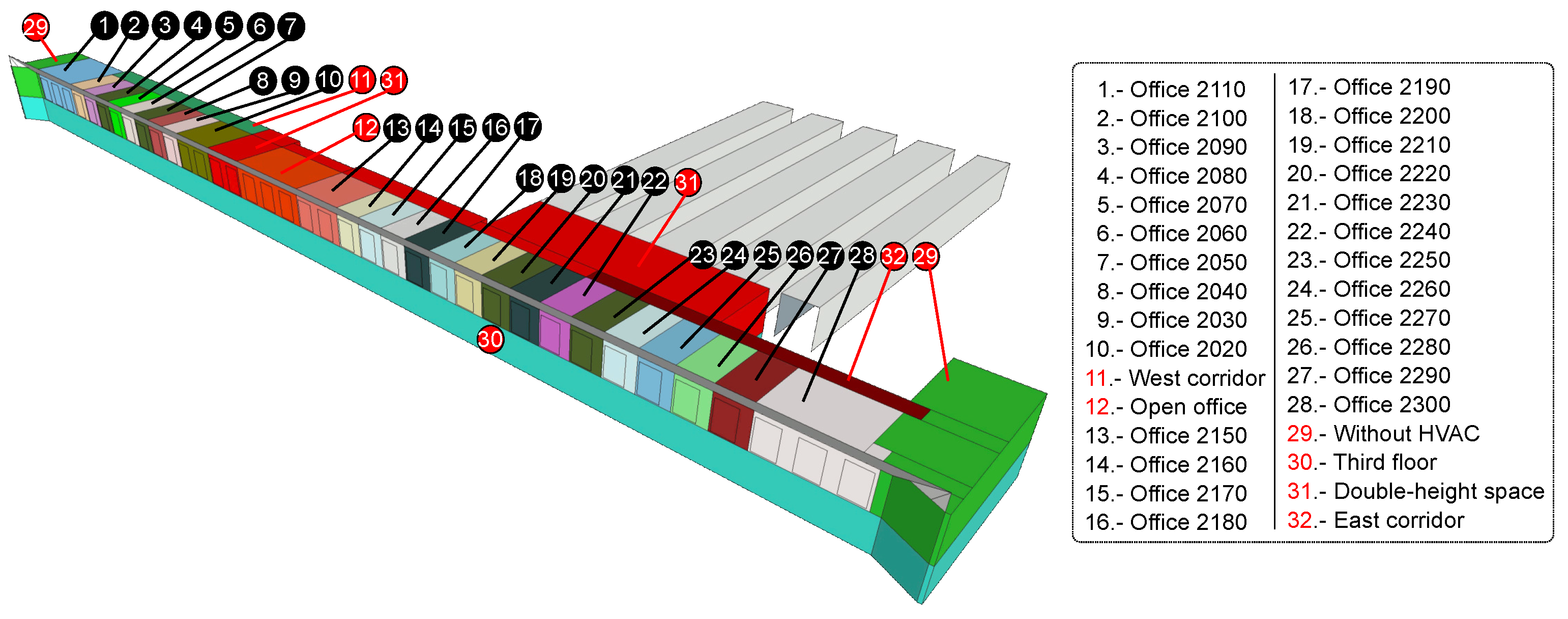 29 1 2 3 4 5 6 7
8 9 10 11 31
12 13 14 15 16 17
18 19 20 21 22 31
23 24 25 26 27 28 32 29
30

1.- Office 2110
2.- Office 2100
3.- Office 2090
4.- Office 2080
5.- Office 2070
6.- Office 2060
7.- Office 2050
8.- Office 2040
9.- Office 2030
10.- Office 2020
11.- West corridor
12.- Open office
13.- Office 2150
14.- Office 2160
15.- Office 2170
16.- Office 2180

17.- Office 2190
18.- Office 2200
19.- Office 2210
20.- Office 2220
21.- Office 2230
22.- Office 2240
23.- Office 2250
24.- Office 2260
25.- Office 2270
26.- Office 2280
27.- Office 2290
28.- Office 2300
29.- Without HVAC
30.- Third floor
31.- Double-height space
32.- East corridor