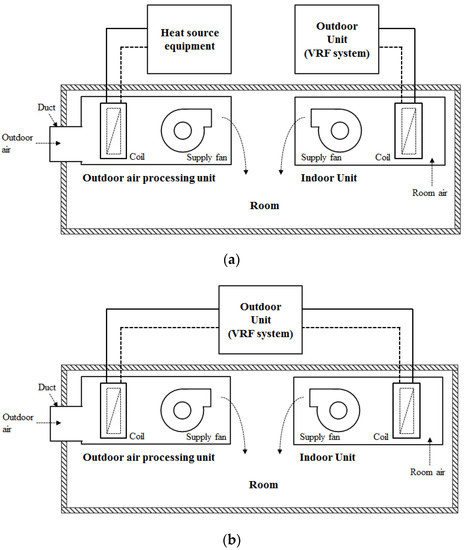 Heat source equipment

Outdoor Unit (VRF system)

Duct

Outdoor air

Coil

Supply fan

Supply fan

Coil

Outdoor air processing unit

Indoor Unit

Room air

Room

(a)

Outdoor Unit (VRF system)

Duct

Outdoor air

Coil

Supply fan

Supply fan

Coil

Outdoor air processing unit

Indoor Unit

Room air

Room

(b)