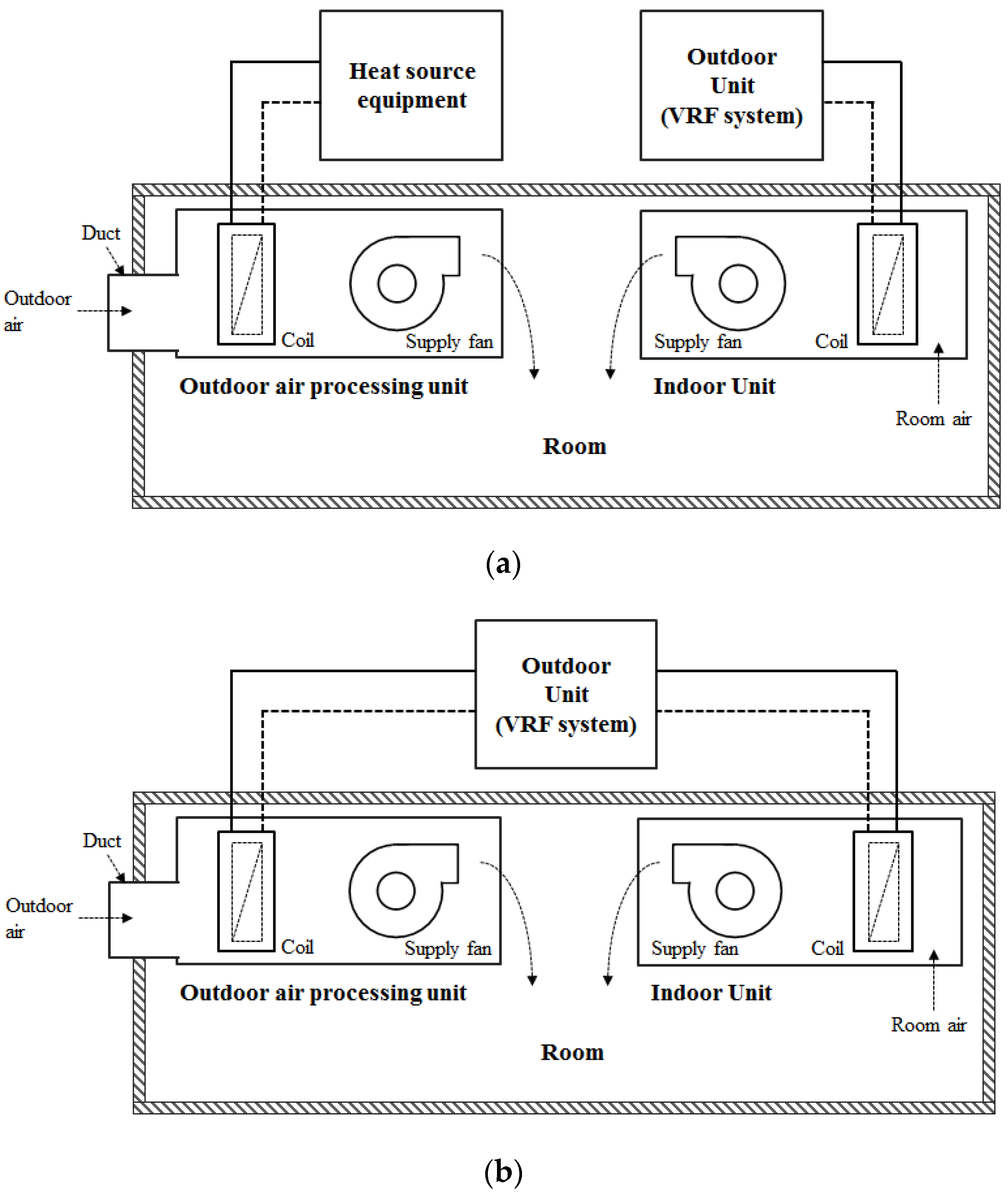 Heat source equipment

Outdoor Unit (VRF system)

Duct

Outdoor air

Coil

Supply fan

Supply fan

Coil

Outdoor air processing unit

Indoor Unit

Room air

Room

(a)

Outdoor Unit (VRF system)

Duct

Outdoor air

Coil

Supply fan

Supply fan

Coil

Outdoor air processing unit

Indoor Unit

Room air

Room

(b)