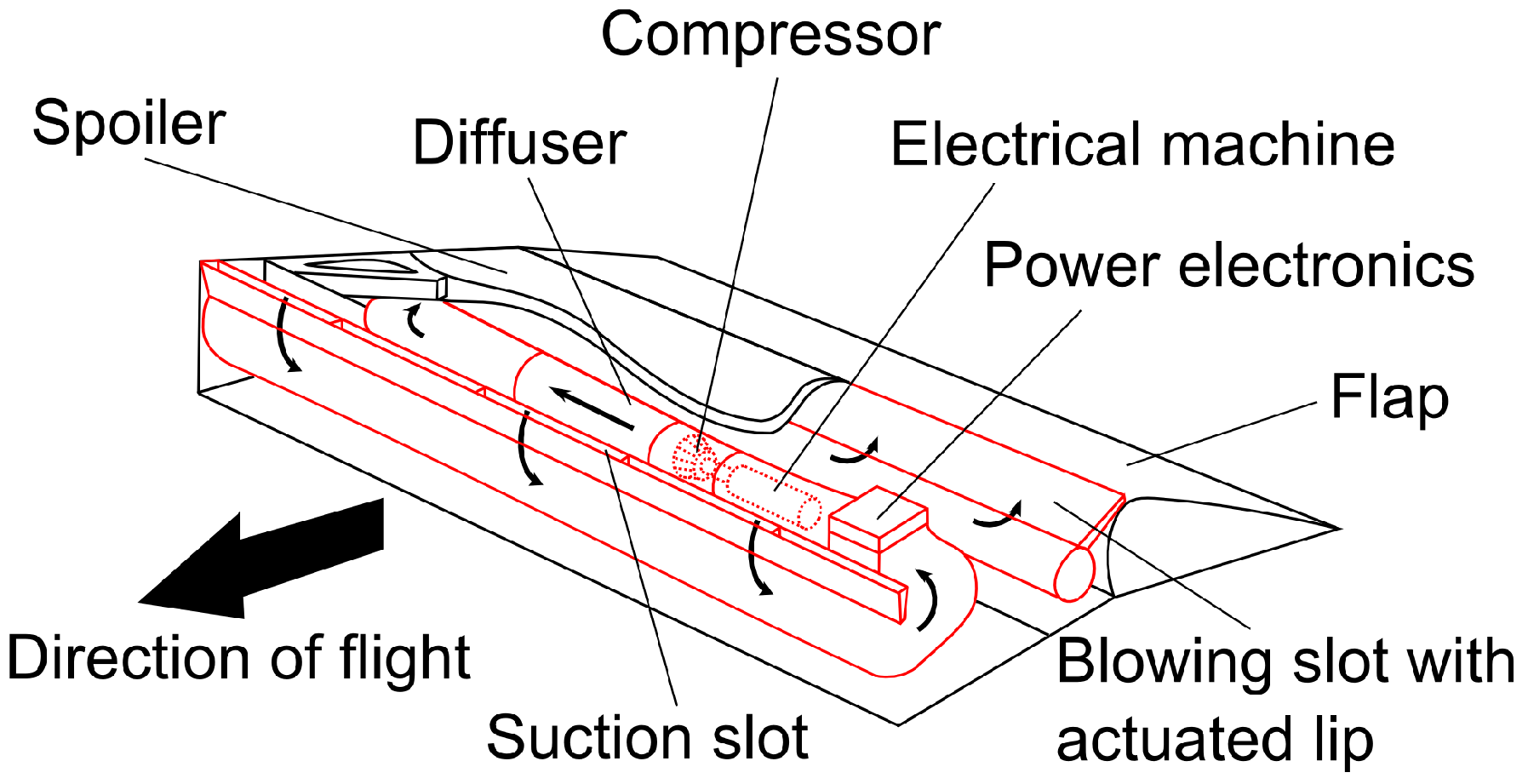 Compressor

Spoiler

Diffuser

Electrical machine

Power electronics

Flap

Direction of flight

Suction slot

Blowing slot with actuated lip