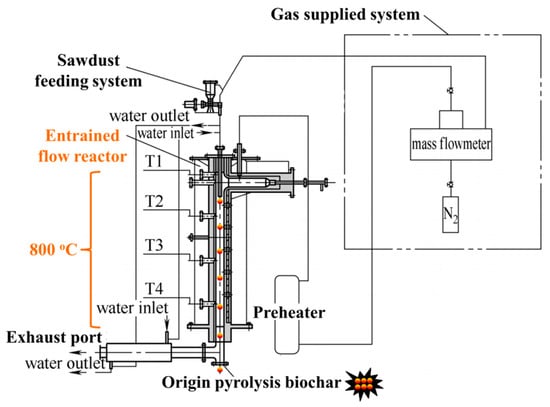 Gas supplied system

Sawdust feeding system

water outlet

water inlet

Entrained flow reactor

T1

T2

T3

T4

800 $^{o}$C

mass flowmeter

$N_2$

water inlet

Preheater

Exhaust port

water outlet

Origin pyrolysis biochar