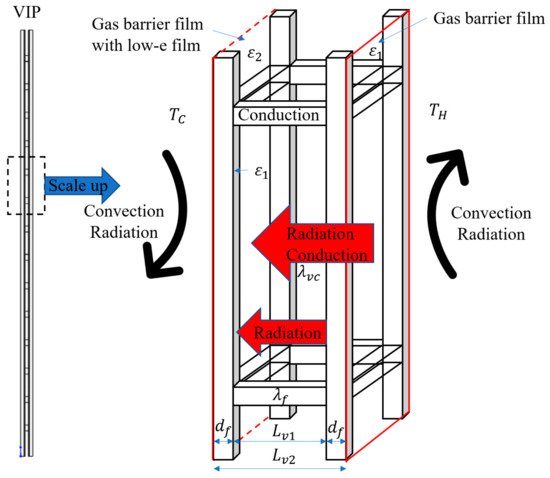 VIP

Gas barrier film with low-e film

Gas barrier film

$\varepsilon_2$

$\varepsilon_1$

$T_C$

Conduction

$T_H$

$\varepsilon_1$

Scale up

Convection Radiation

Convection Radiation

Radiation Conduction

$\lambda_{vc}$

Radiation

$\lambda_f$

$d_f$

$L_{v1}$

$d_f$

$L_{v2}$