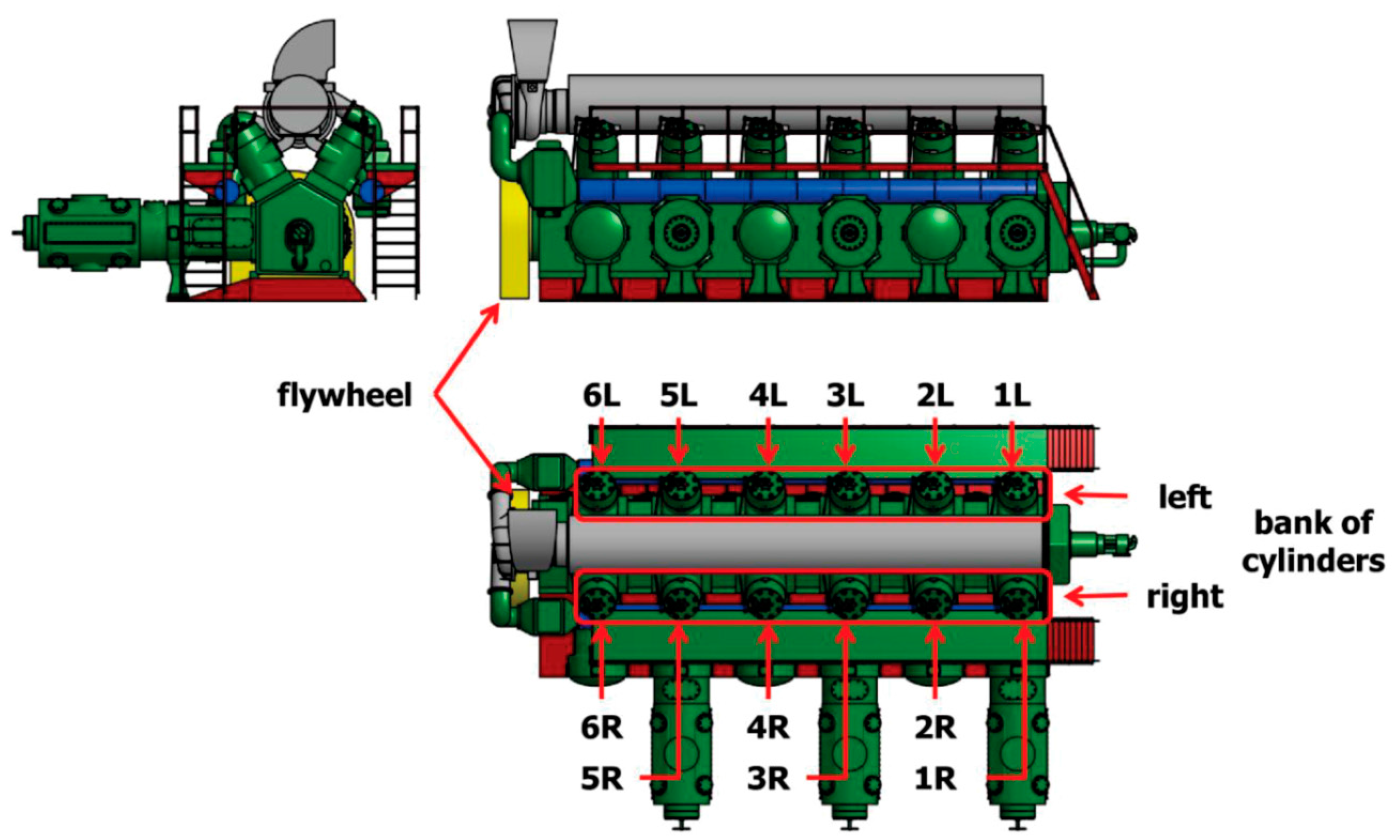 flywheel

6L 5L 4L 3L 2L 1L

left

bank of cylinders

right

6R 4R 2R

5R 3R 1R