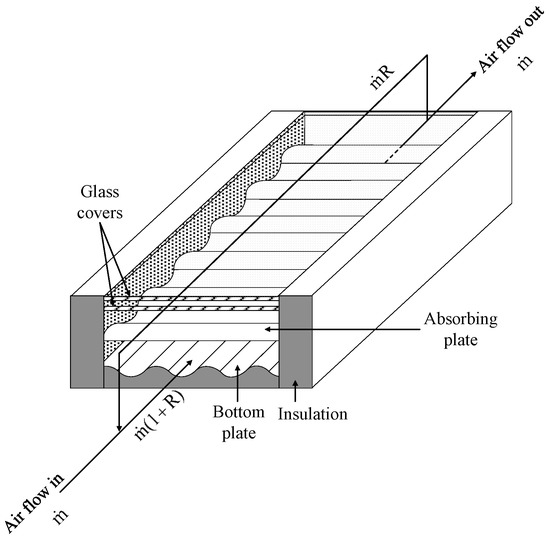 $\dot{m}R$

Air flow out
$\dot{m}$

Glass covers

Absorbing plate

$\dot{m}(1+R)$

Bottom plate

Insulation

Air flow in
$\dot{m}$