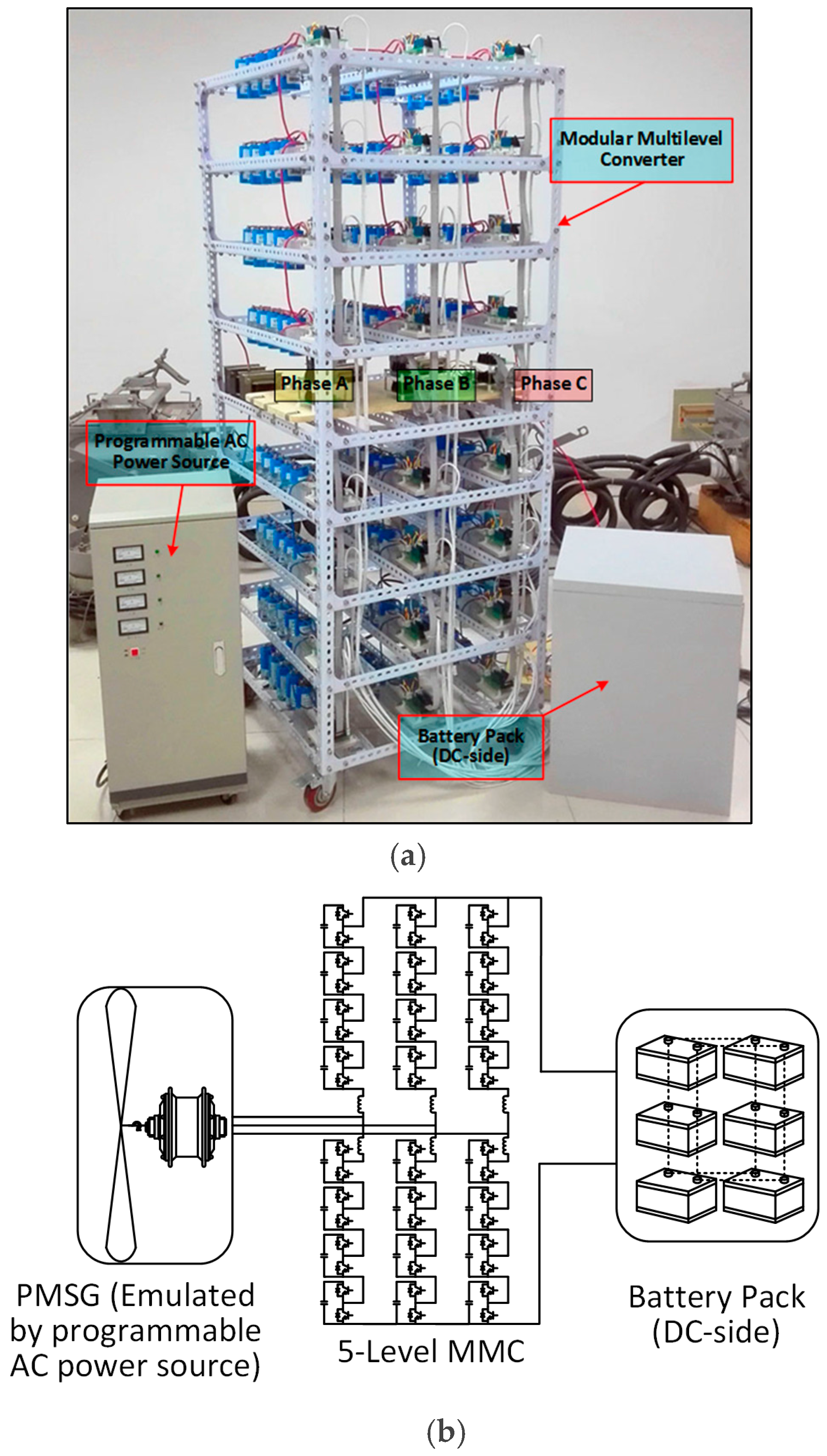 Modular Multilevel Converter

Phase A

Phase B

Phase C

Programmable AC Power Source

Battery Pack (DC-side)

(a)

PMSG (Emulated by programmable AC power source)

5-Level MMC

Battery Pack (DC-side)

(b)