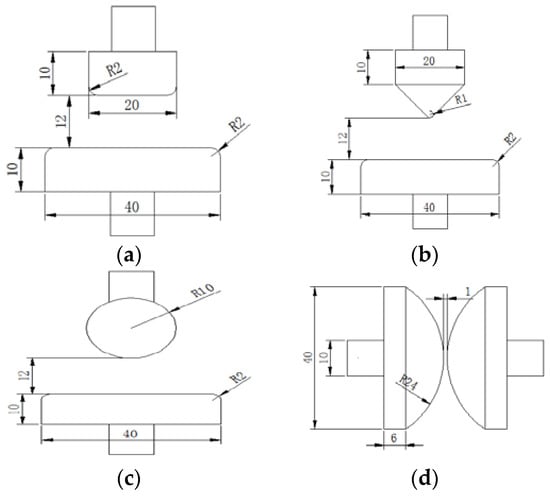 10
R2
20
12
R2
10
40
(a)

10
20
R1
12
R2
10
40
(b)

R10
12
R2
10
40
(c)

1
40
10
R24
6
(d)