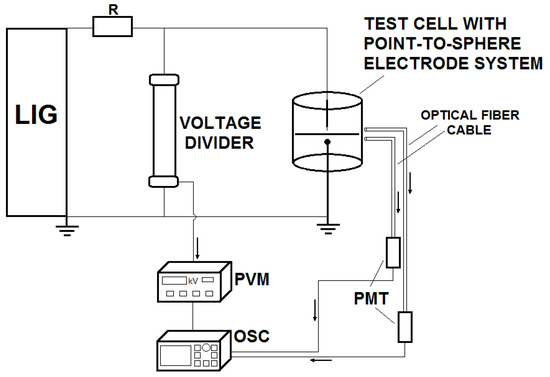 R

LIG

VOLTAGE DIVIDER

TEST CELL WITH POINT-TO-SPHERE ELECTRODE SYSTEM

OPTICAL FIBER CABLE

kV

PVM

PMT

OSC