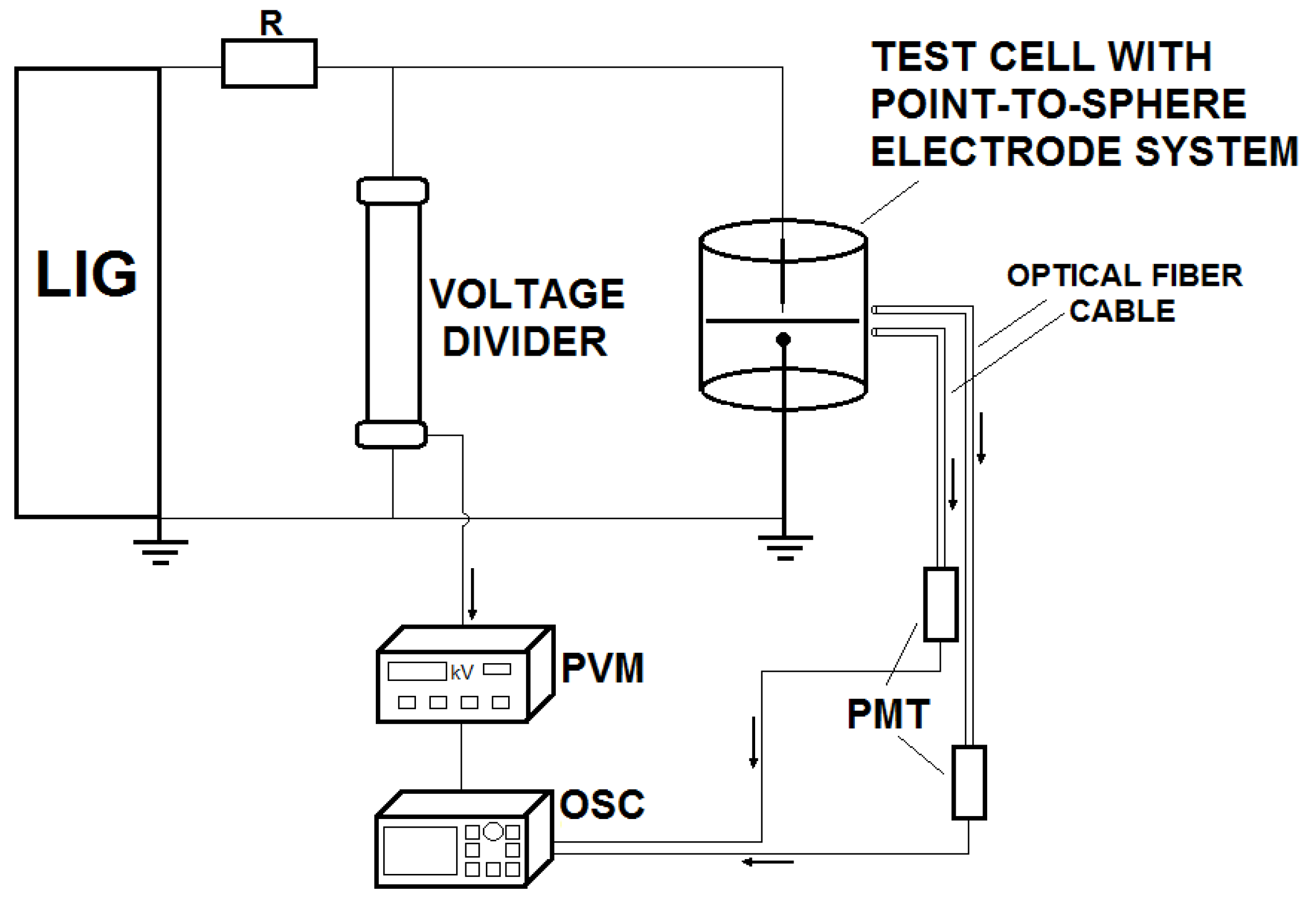 R

TEST CELL WITH POINT-TO-SPHERE ELECTRODE SYSTEM

LIG

VOLTAGE DIVIDER

OPTICAL FIBER CABLE

kV

PVM

PMT

OSC