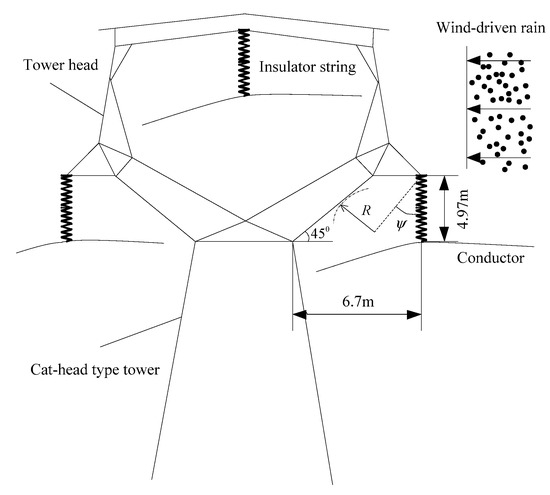 Wind-driven rain

Tower head

Insulator string

$R$

$\psi$

$45^0$

4.97m

Conductor

6.7m

Cat-head type tower