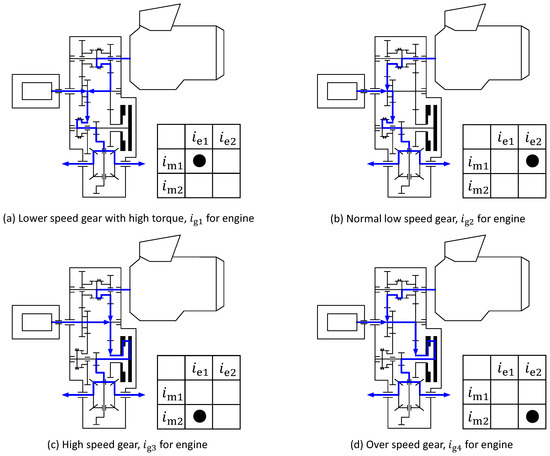 |  | $i_{e1}$ | $i_{e2}$ |
|---|---|---|
| $i_{m1}$ | ● |  |
| $i_{m2}$ |  |  |

(a) Lower speed gear with high torque, $i_{g1}$ for engine

|  | $i_{e1}$ | $i_{e2}$ |
|---|---|---|
| $i_{m1}$ |  | ● |
| $i_{m2}$ |  |  |

(b) Normal low speed gear, $i_{g2}$ for engine

|  | $i_{e1}$ | $i_{e2}$ |
|---|---|---|
| $i_{m1}$ |  |  |
| $i_{m2}$ | ● |  |

(c) High speed gear, $i_{g3}$ for engine

|  | $i_{e1}$ | $i_{e2}$ |
|---|---|---|
| $i_{m1}$ |  |  |
| $i_{m2}$ |  | ● |

(d) Over speed gear, $i_{g4}$ for engine