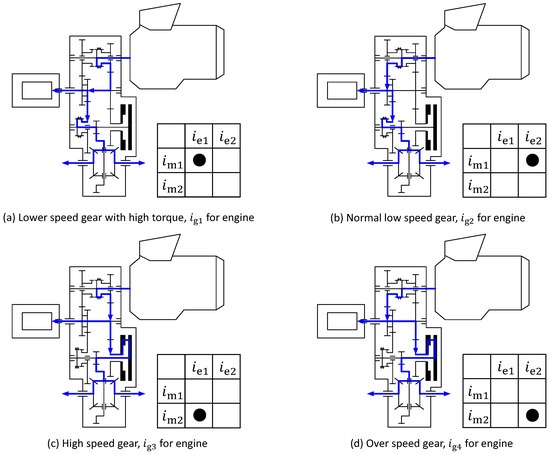 |  | $i_{e1}$ | $i_{e2}$ |
|---|---|---|
| $i_{m1}$ | ● |  |
| $i_{m2}$ |  |  |

(a) Lower speed gear with high torque, $i_{g1}$ for engine

|  | $i_{e1}$ | $i_{e2}$ |
|---|---|---|
| $i_{m1}$ |  | ● |
| $i_{m2}$ |  |  |

(b) Normal low speed gear, $i_{g2}$ for engine

|  | $i_{e1}$ | $i_{e2}$ |
|---|---|---|
| $i_{m1}$ |  |  |
| $i_{m2}$ | ● |  |

(c) High speed gear, $i_{g3}$ for engine

|  | $i_{e1}$ | $i_{e2}$ |
|---|---|---|
| $i_{m1}$ |  |  |
| $i_{m2}$ |  | ● |

(d) Over speed gear, $i_{g4}$ for engine