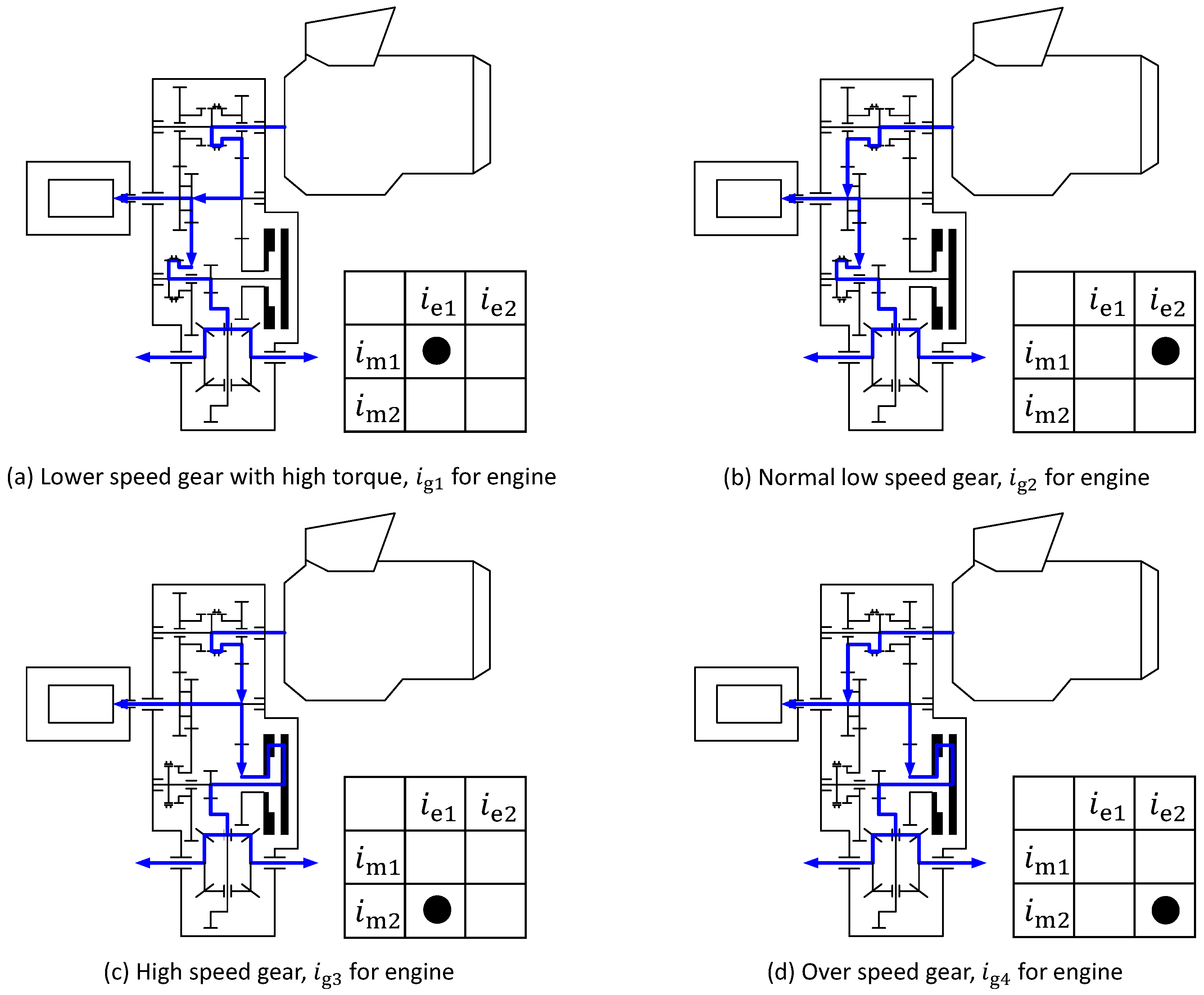 |  | $i_{e1}$ | $i_{e2}$ |
|---|---|---|
| $i_{m1}$ | ● |  |
| $i_{m2}$ |  |  |

(a) Lower speed gear with high torque, $i_{g1}$ for engine

|  | $i_{e1}$ | $i_{e2}$ |
|---|---|---|
| $i_{m1}$ |  | ● |
| $i_{m2}$ |  |  |

(b) Normal low speed gear, $i_{g2}$ for engine

|  | $i_{e1}$ | $i_{e2}$ |
|---|---|---|
| $i_{m1}$ |  |  |
| $i_{m2}$ | ● |  |

(c) High speed gear, $i_{g3}$ for engine

|  | $i_{e1}$ | $i_{e2}$ |
|---|---|---|
| $i_{m1}$ |  |  |
| $i_{m2}$ |  | ● |

(d) Over speed gear, $i_{g4}$ for engine