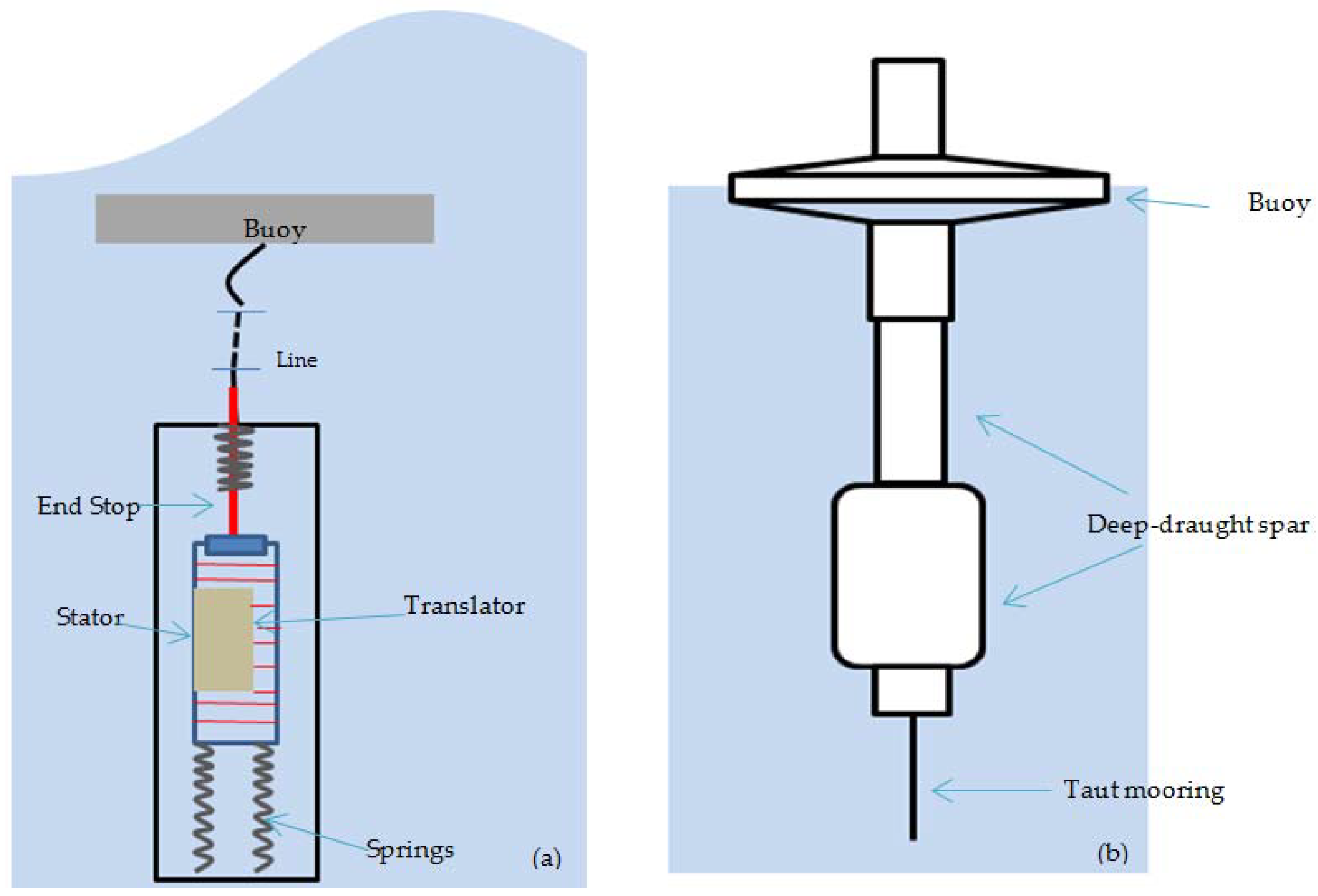 Buoy

Line

End Stop

Stator

Translator

Springs

(a)

Buoy

Deep-draught spar

Taut mooring

(b)