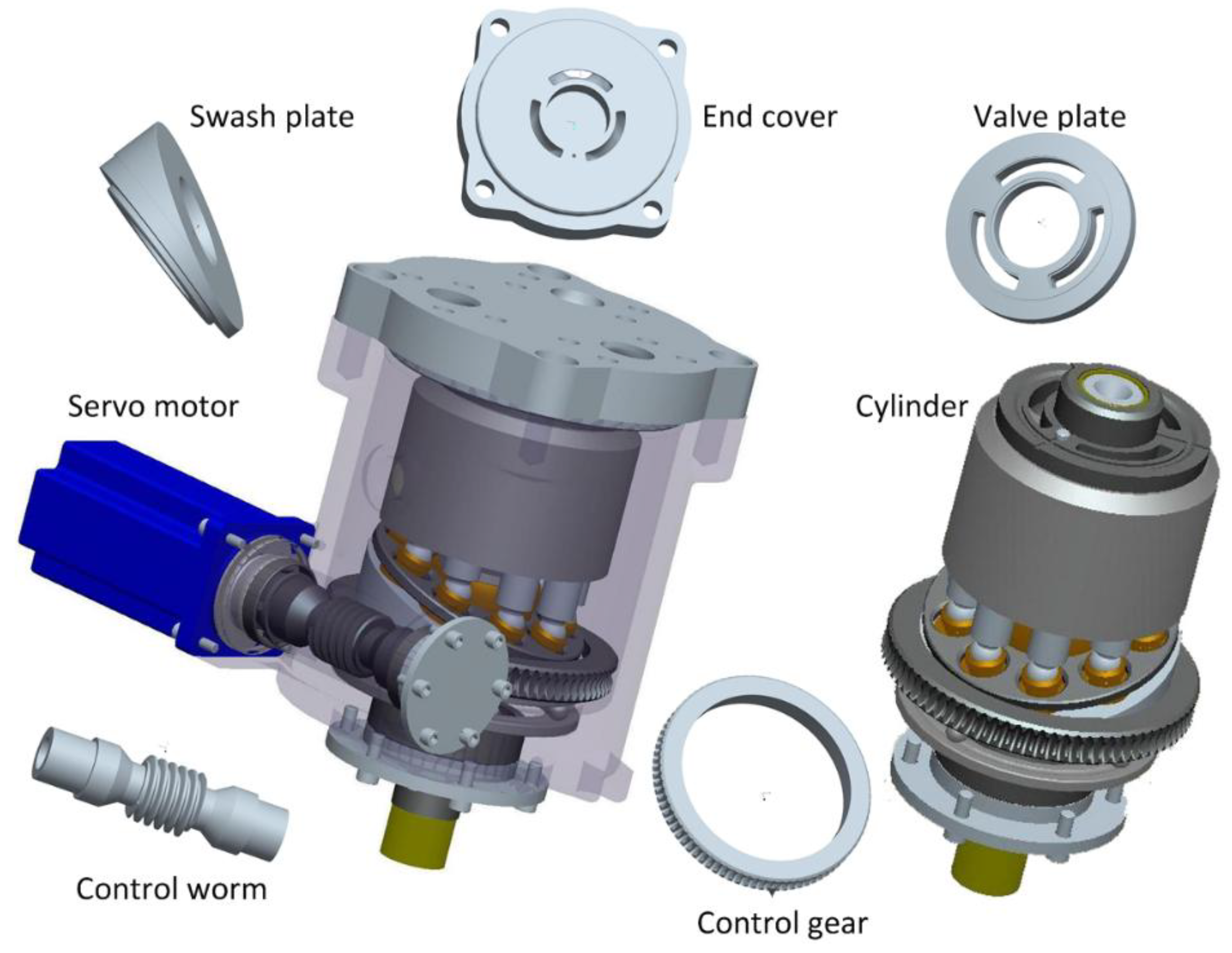 Swash plate

End cover

Valve plate

Servo motor

Cylinder

Control worm

Control gear