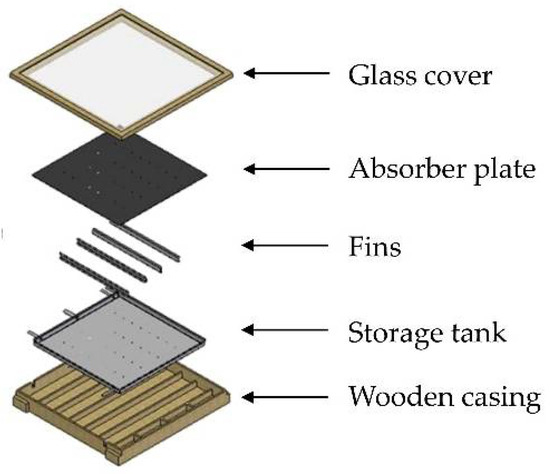 Glass cover

Absorber plate

Fins

Storage tank

Wooden casing