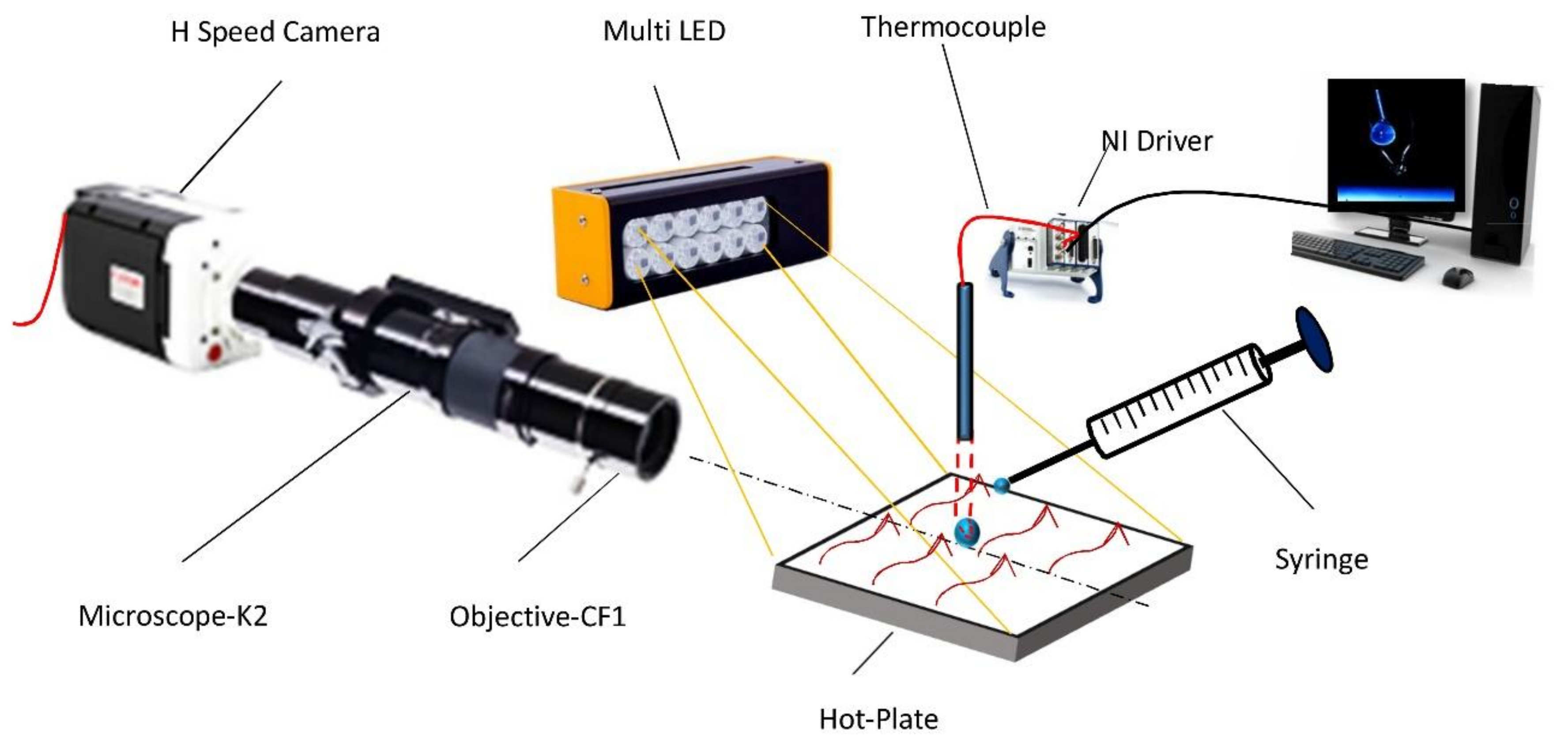 H Speed Camera

Multi LED

Thermocouple

NI Driver

Syringe

Microscope-K2

Objective-CF1

Hot-Plate