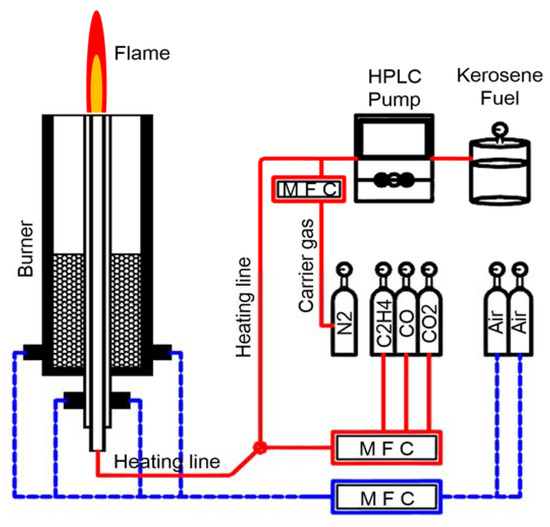 Flame

HPLC Pump

Kerosene Fuel

Burner

M F C

Carrier gas

Heating line

N2

C2H4

CO

CO2

Air

Air

Heating line

M F C

M F C