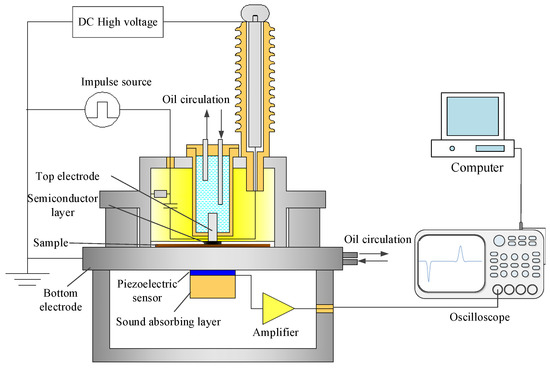 DC High voltage

Impulse source

Oil circulation

Computer

Top electrode

Semiconductor layer

Sample

Oil circulation

Bottom electrode

Piezoelectric sensor

Sound absorbing layer

Amplifier

Oscilloscope