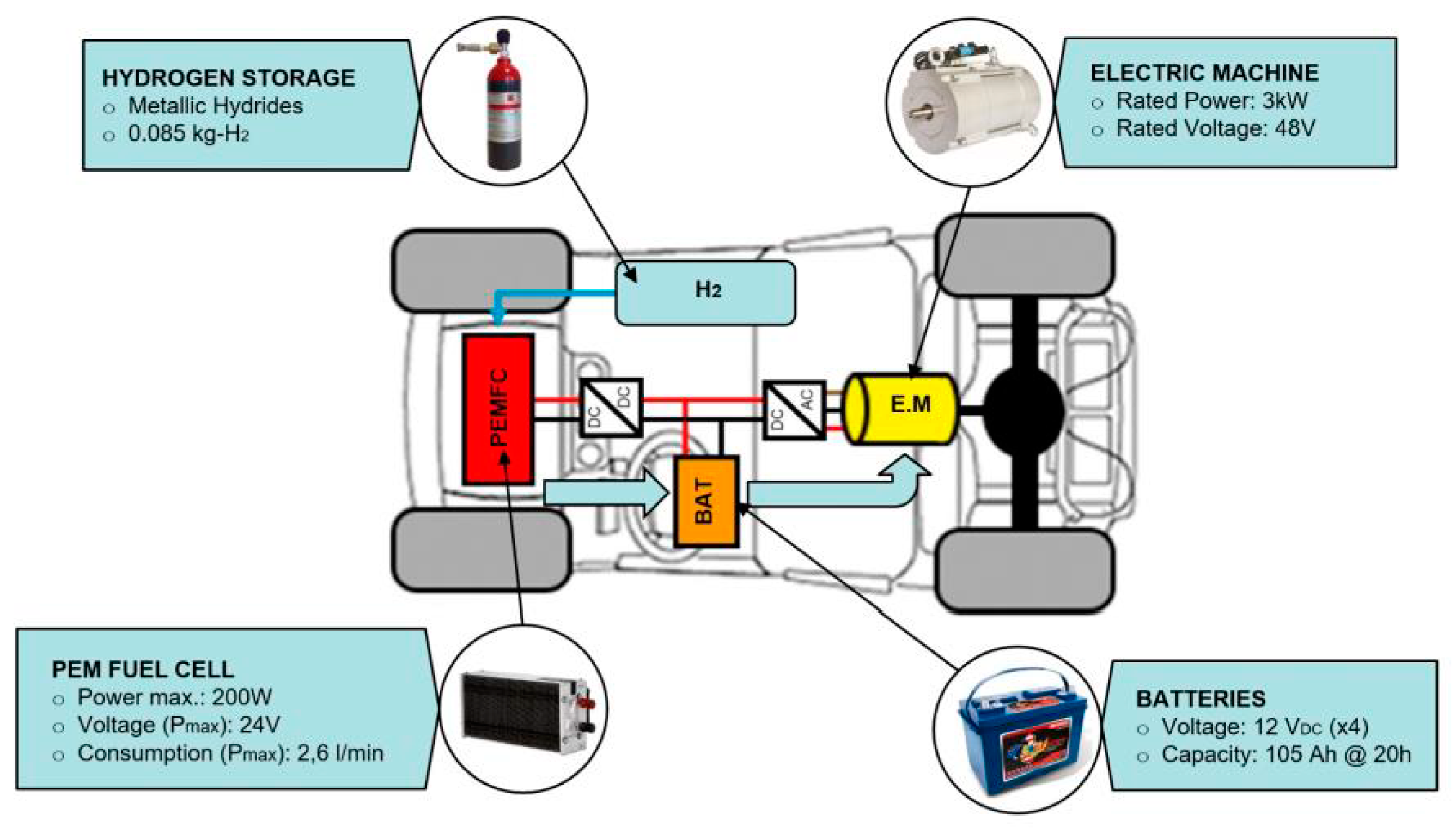 HYDROGEN STORAGE
○ Metallic Hydrides
○ 0.085 kg-$H_2$

ELECTRIC MACHINE
○ Rated Power: 3kW
○ Rated Voltage: 48V

$H_2$

PEMFC

DC DC

DC AC

E.M

BAT

PEM FUEL CELL
○ Power max.: 200W
○ Voltage ($P_{max}$): 24V
○ Consumption ($P_{max}$): 2,6 l/min

BATTERIES
○ Voltage: 12 $V_{DC}$ (x4)
○ Capacity: 105 Ah @ 20h