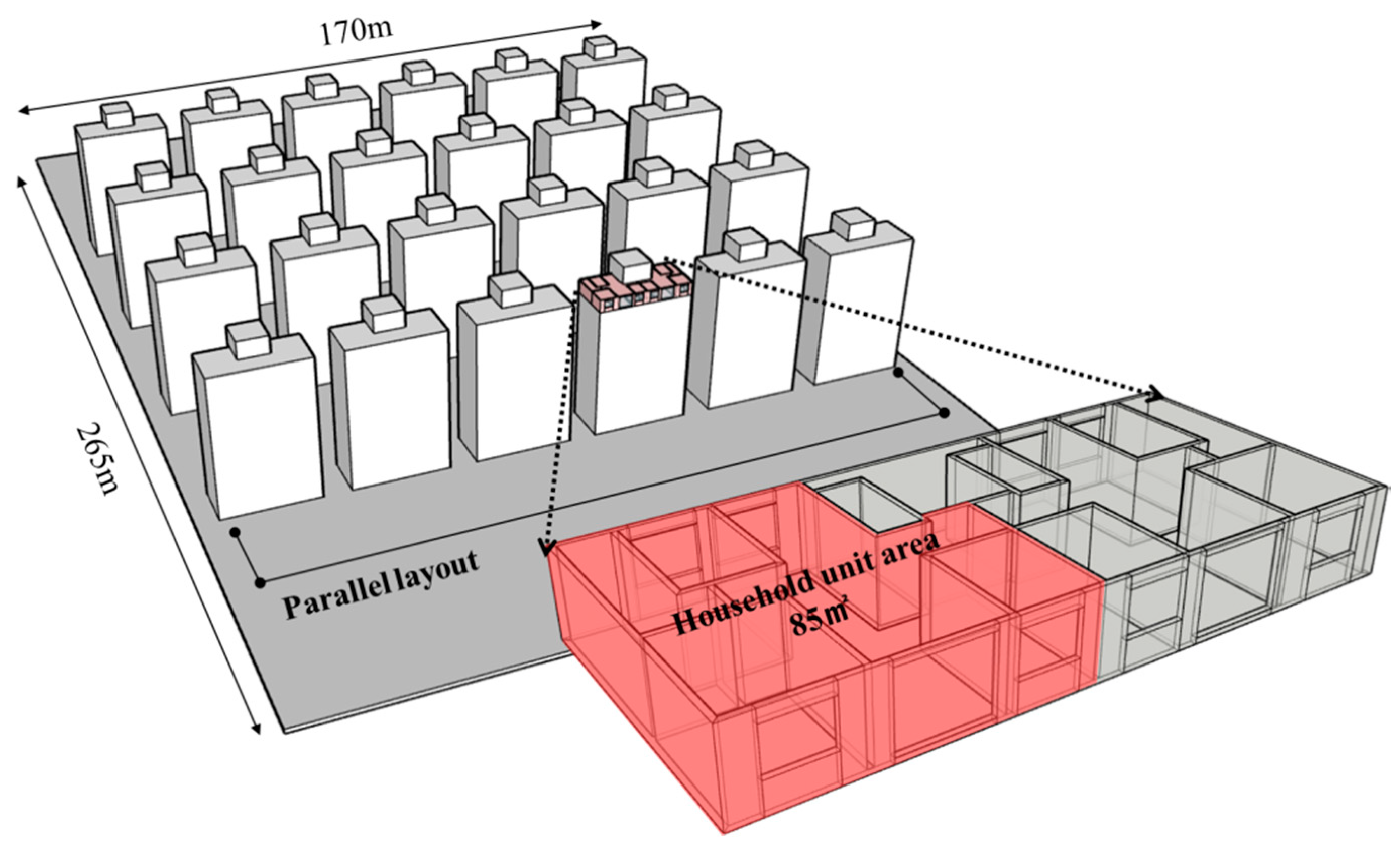 170m

265m

Parallel layout

Household unit area
85㎡